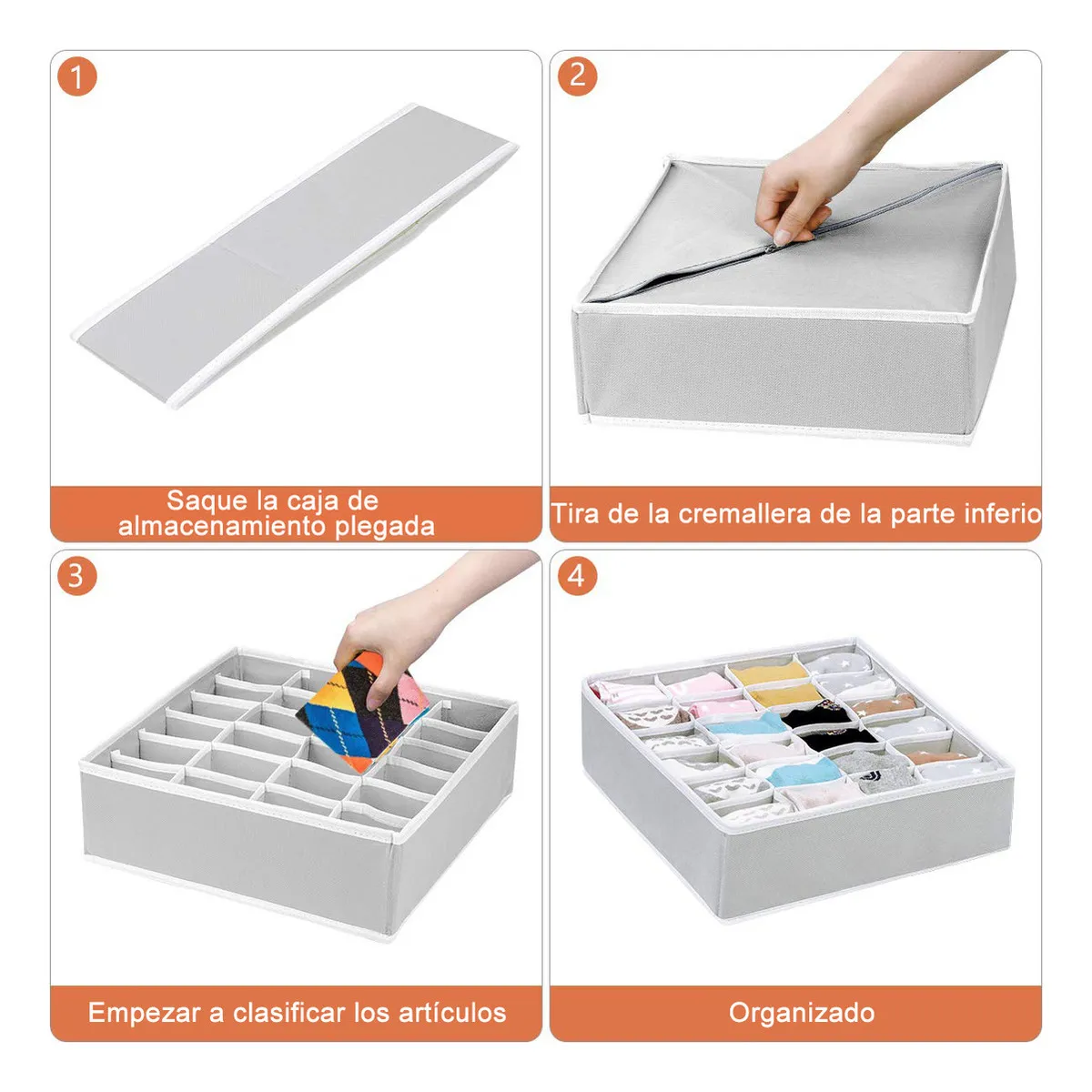 1

Saque la caja de almacenamiento plegada

2

Tira de la cremallera de la parte inferio

3

Empezar a clasificar los artículos

4

Organizado