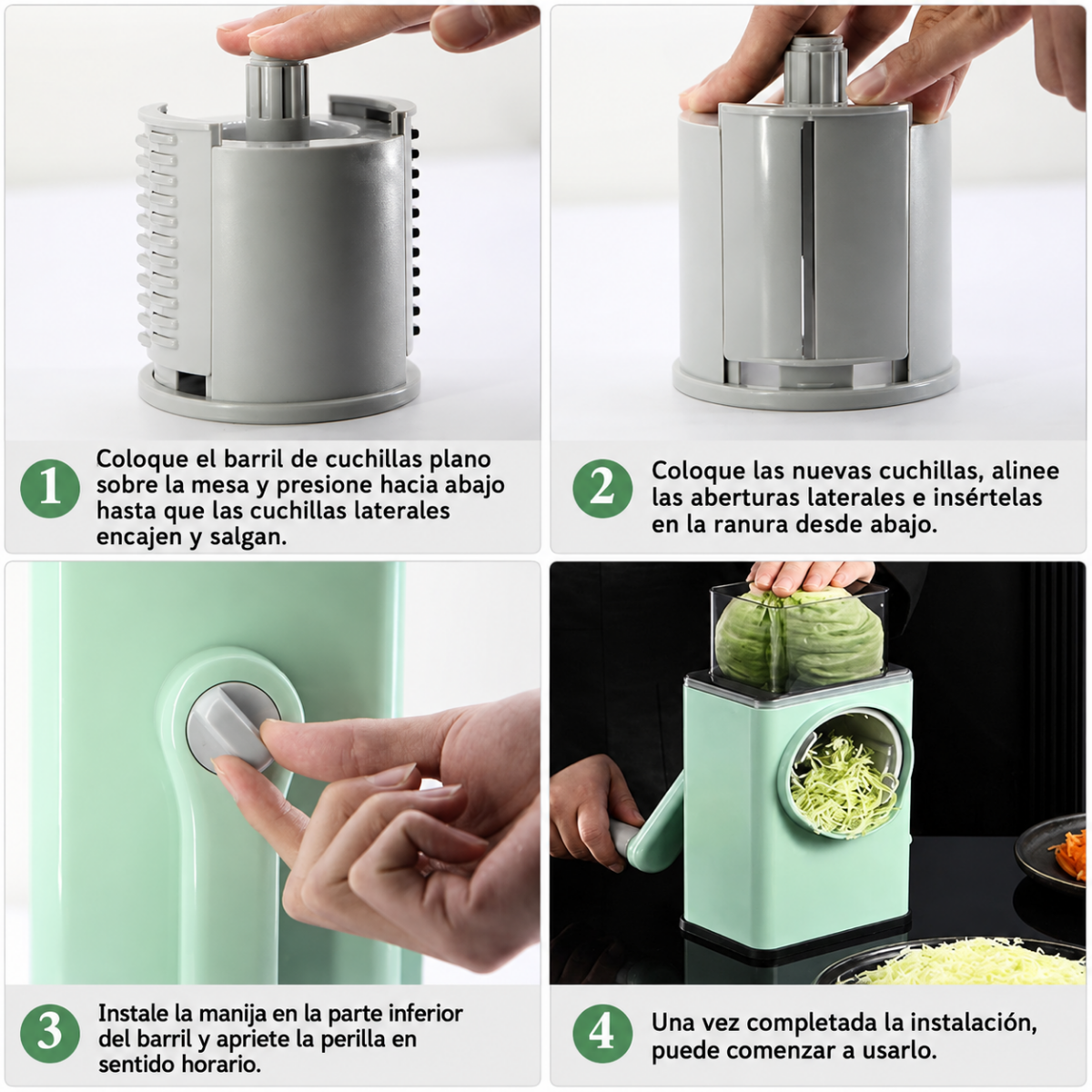 1 Coloque el barril de cuchillas plano sobre la mesa y presione hacia abajo hasta que las cuchillas laterales encajen y salgan.

2 Coloque las nuevas cuchillas, alinee las aberturas laterales e insértelas en la ranura desde abajo.

3 Instale la manija en la parte inferior del barril y apriete la perilla en sentido horario.

4 Una vez completada la instalación, puede comenzar a usarlo.