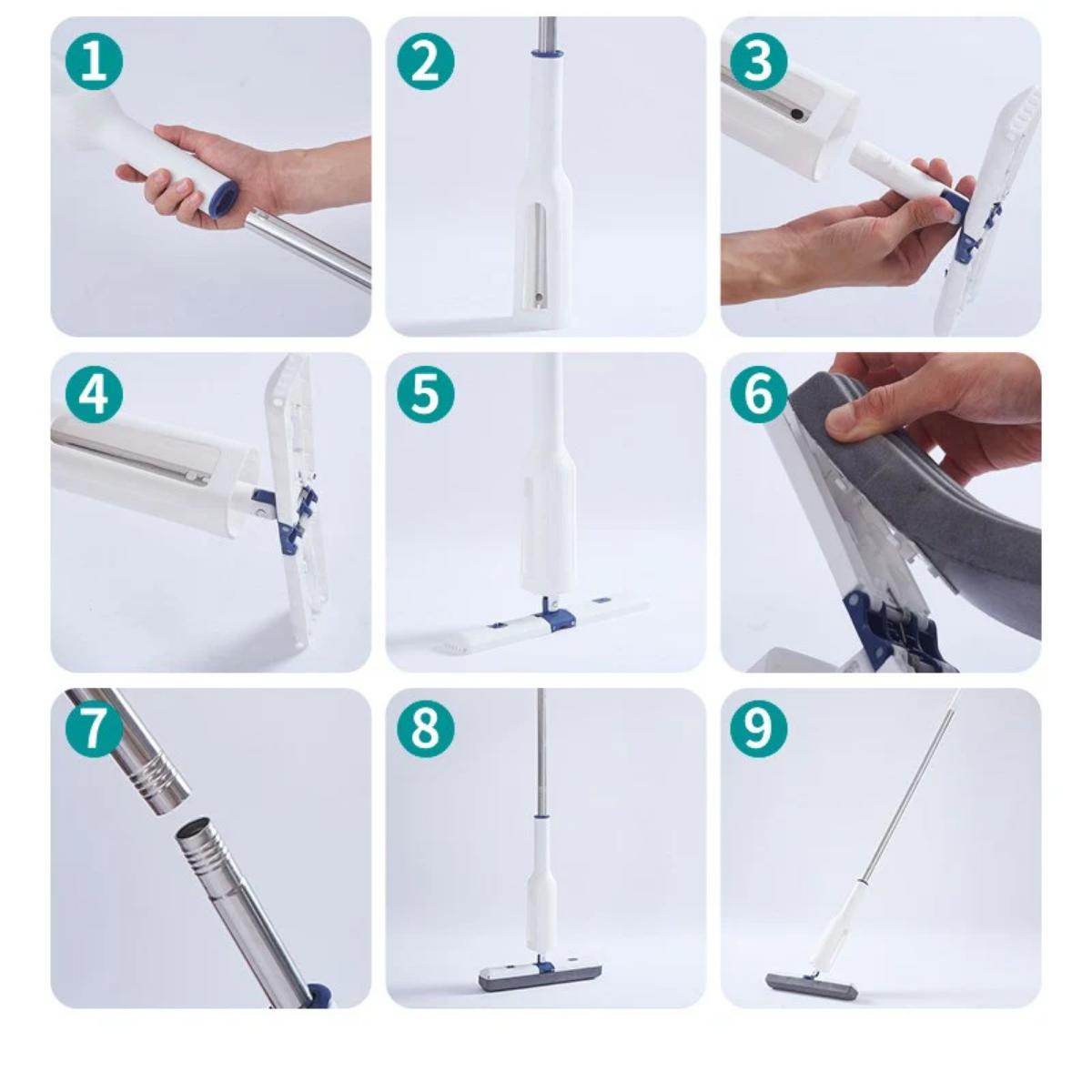 1

2

3

4

5

6

7

8

9