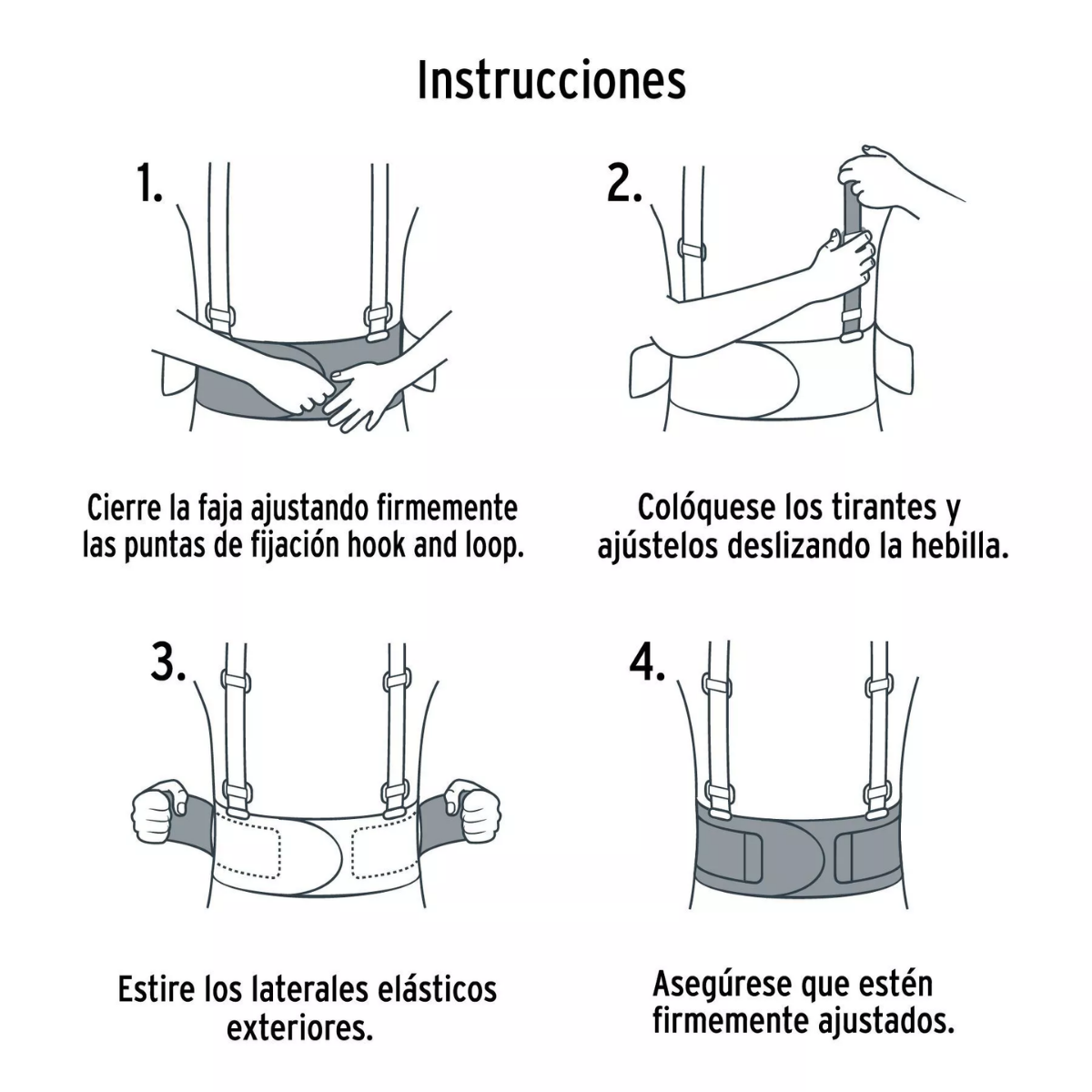 Instrucciones

1.

Cierre la faja ajustando firmemente las puntas de fijación hook and loop.

2.

Colóquese los tirantes y ajústelos deslizando la hebilla.

3.

Estire los laterales elásticos exteriores.

4.

Asegúrese que estén firmemente ajustados.