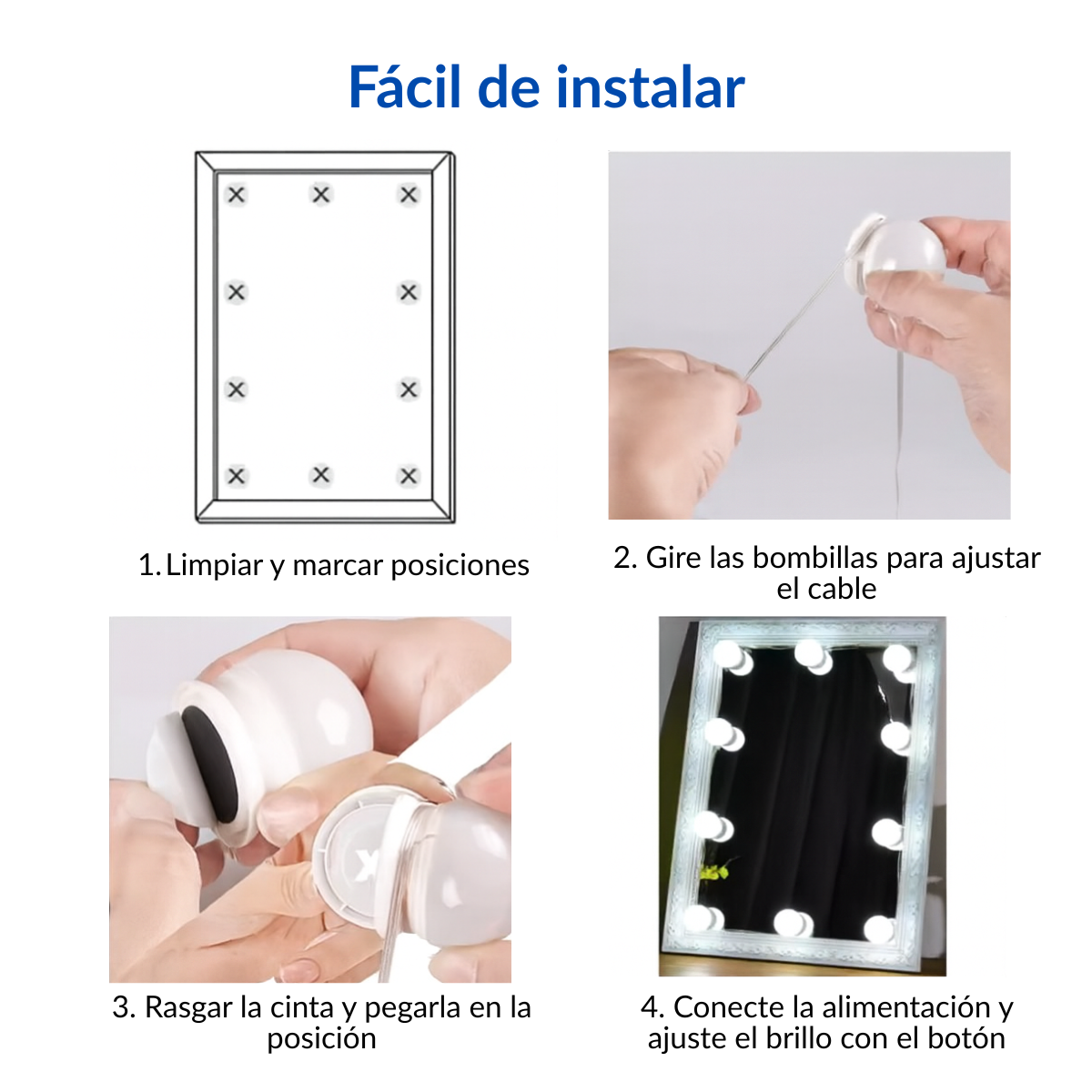 Fácil de instalar

1. Limpiar y marcar posiciones

2. Gire las bombillas para ajustar el cable

3. Rasgar la cinta y pegarla en la posición

4. Conecte la alimentación y ajuste el brillo con el botón