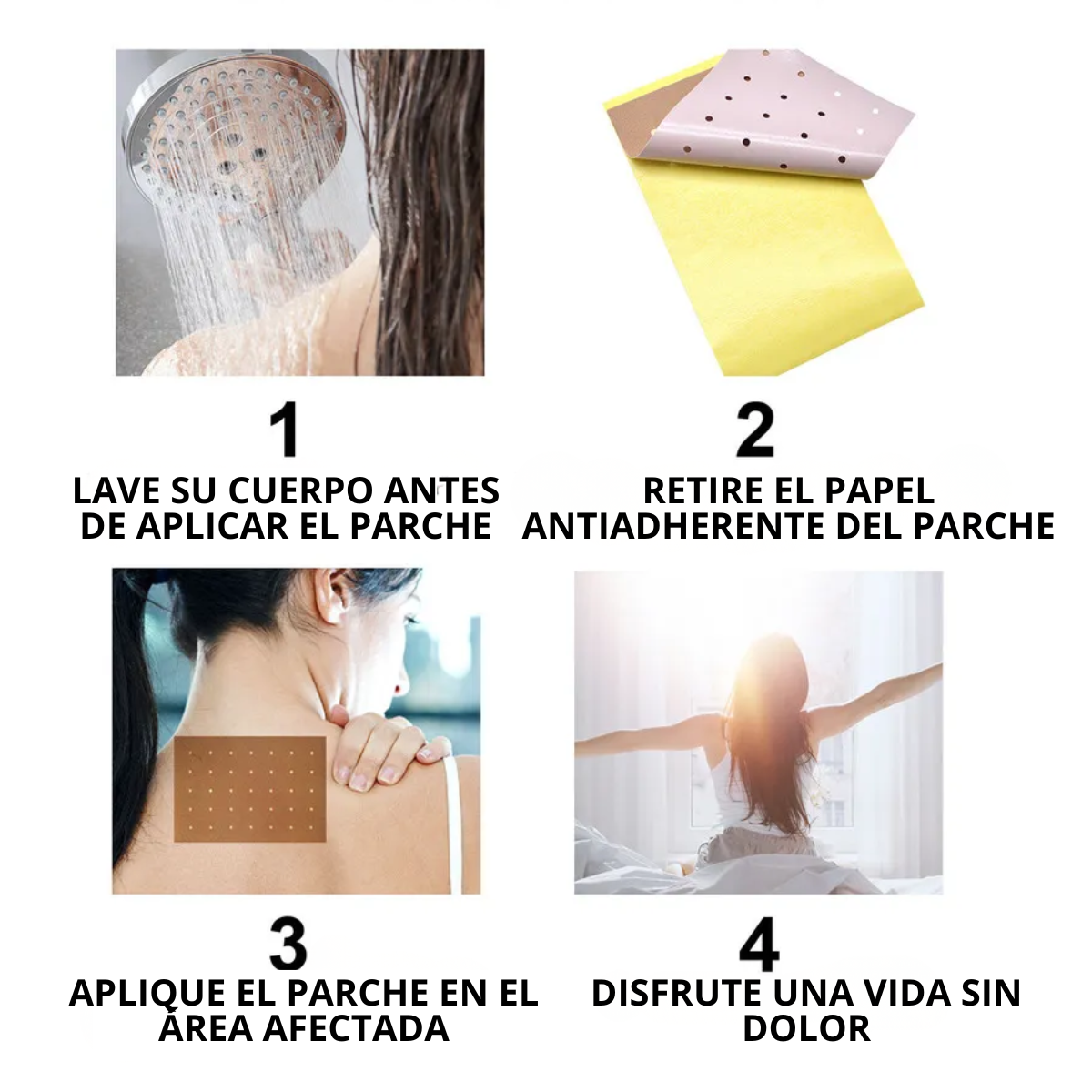 1
LAVE SU CUERPO ANTES DE APLICAR EL PARCHE

2
RETIRE EL PAPEL ANTIADHERENTE DEL PARCHE

3
APLIQUE EL PARCHE EN EL ÁREA AFECTADA

4
DISFRUTE UNA VIDA SIN DOLOR