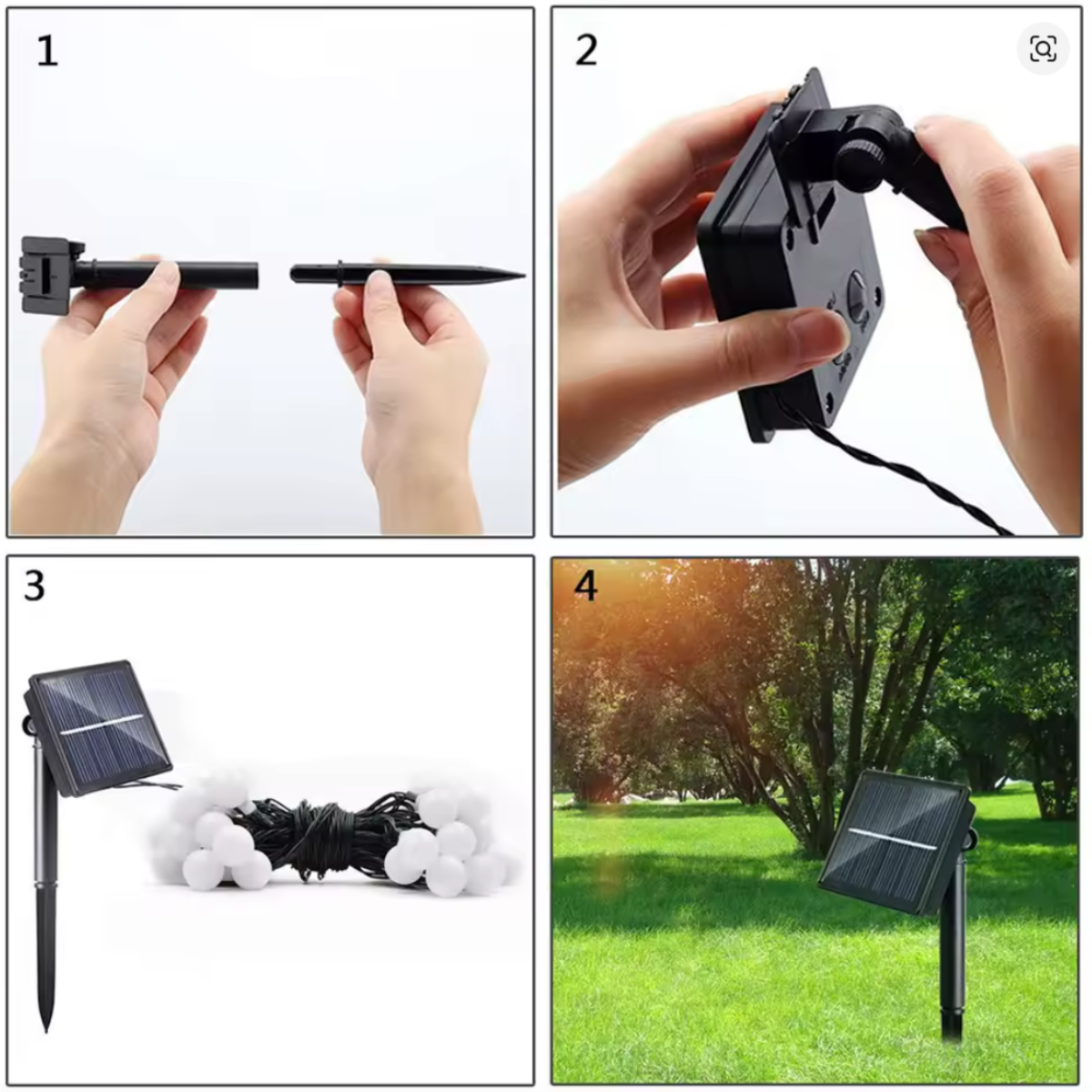 1

2

3

4