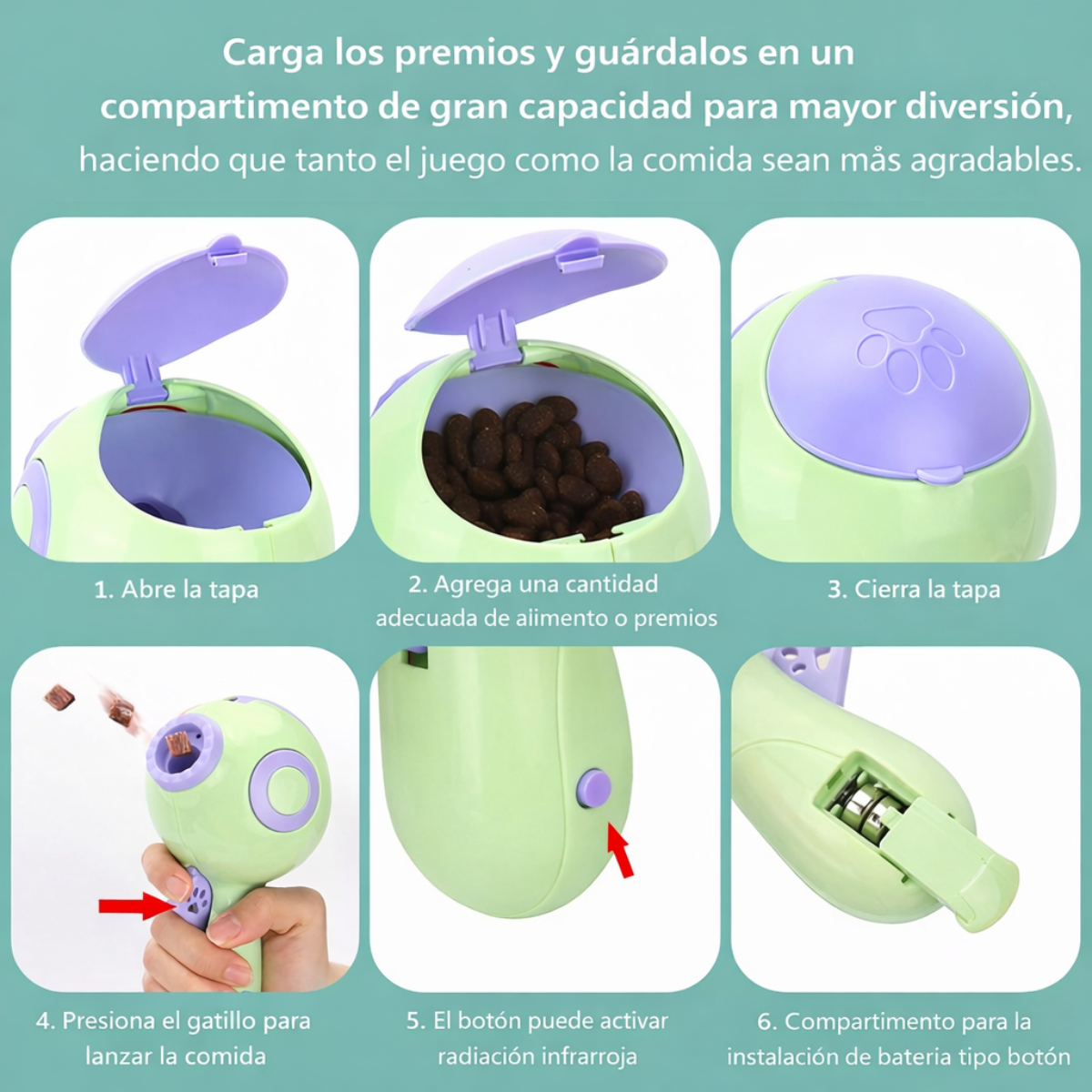 Carga los premios y guárdalos en un compartimento de gran capacidad para mayor diversión, haciendo que tanto el juego como la comida sean más agradables.

1. Abre la tapa

2. Agrega una cantidad adecuada de aiimento o premios

3. Cierra la tapa

4. Presiona el gatillo para lanzar la comida

5. El botón puede activar radiación infrarroja

6. Compartimento para la instalación de bateria tipo botón