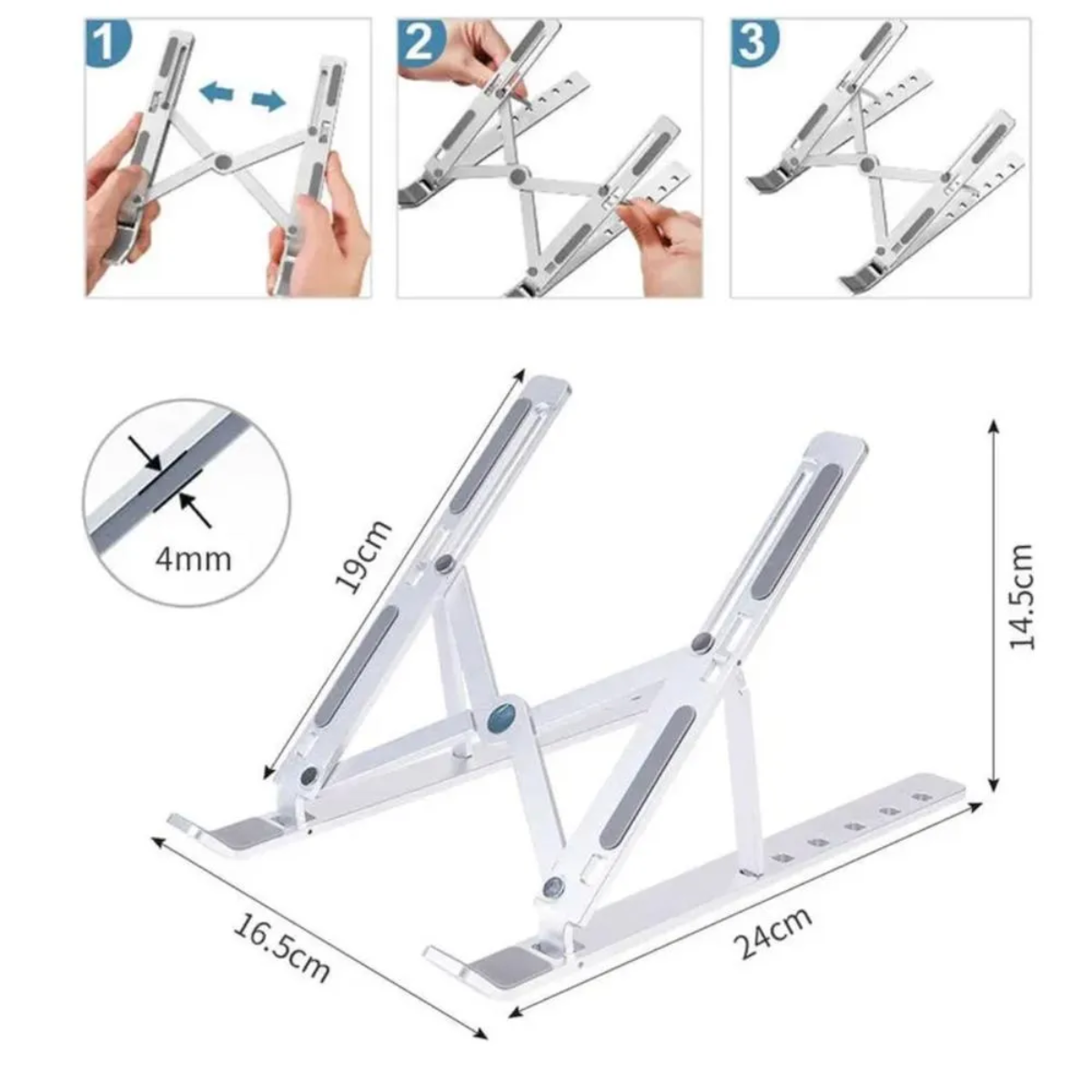 1

2

3

4mm

19cm

14.5cm

16.5cm

24cm