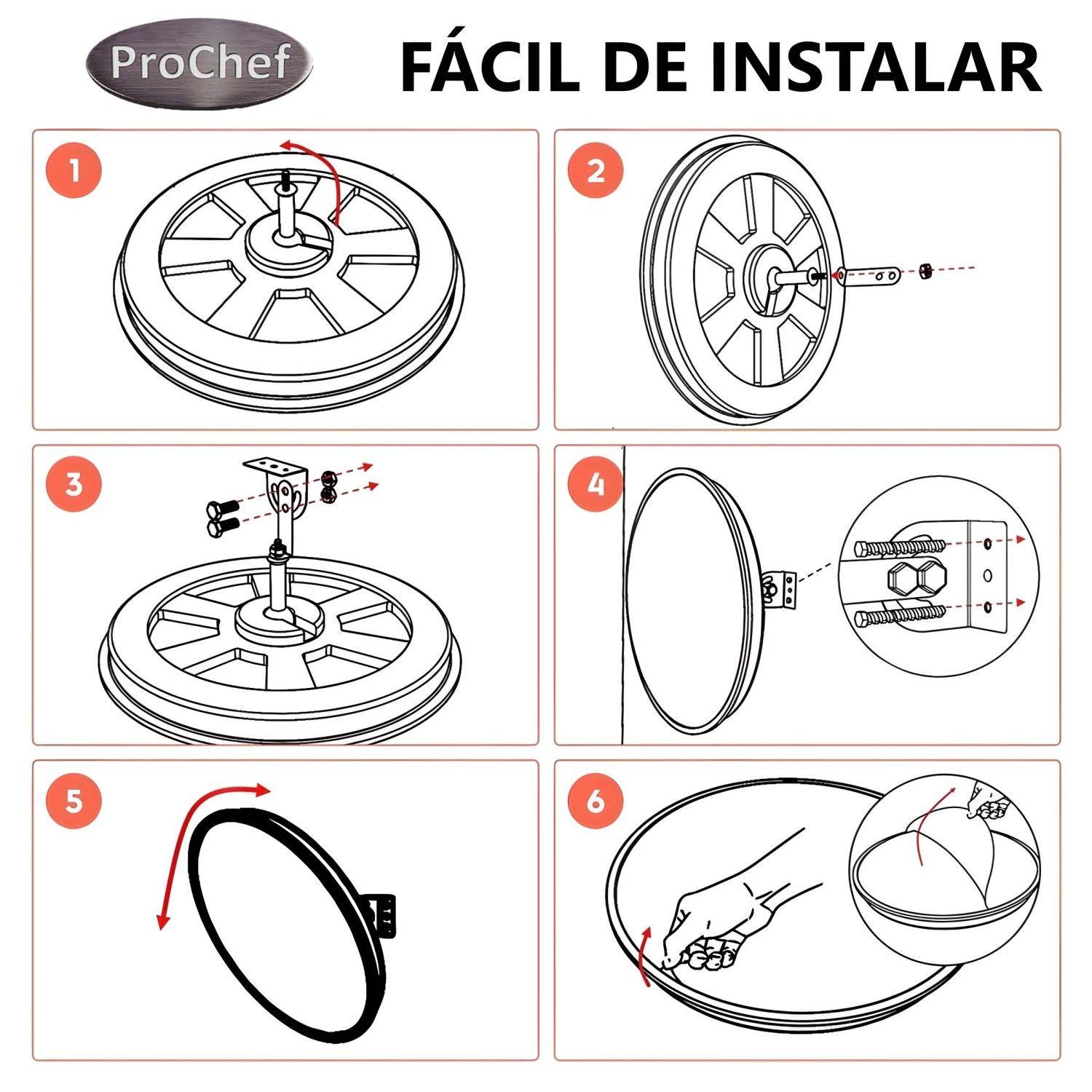 ProChef

FÁCIL DE INSTALAR

1

2

3

4

5

6