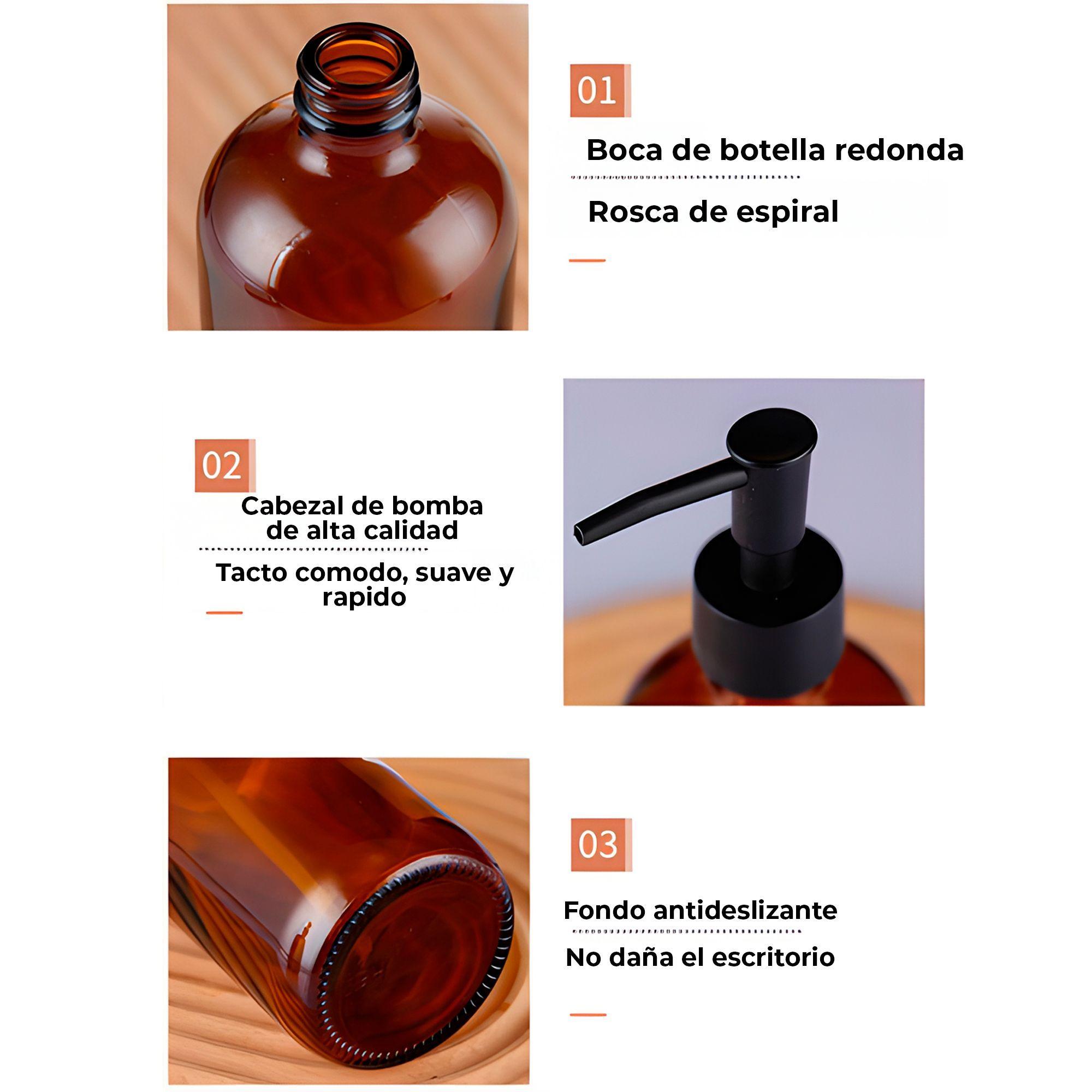 01

Boca de botella redonda

Rosca de espiral

02

Cabezal de bomba de alta calidad

Tacto comodo, suave y rapido

03

Fondo antideslizante

No daña el escritorio