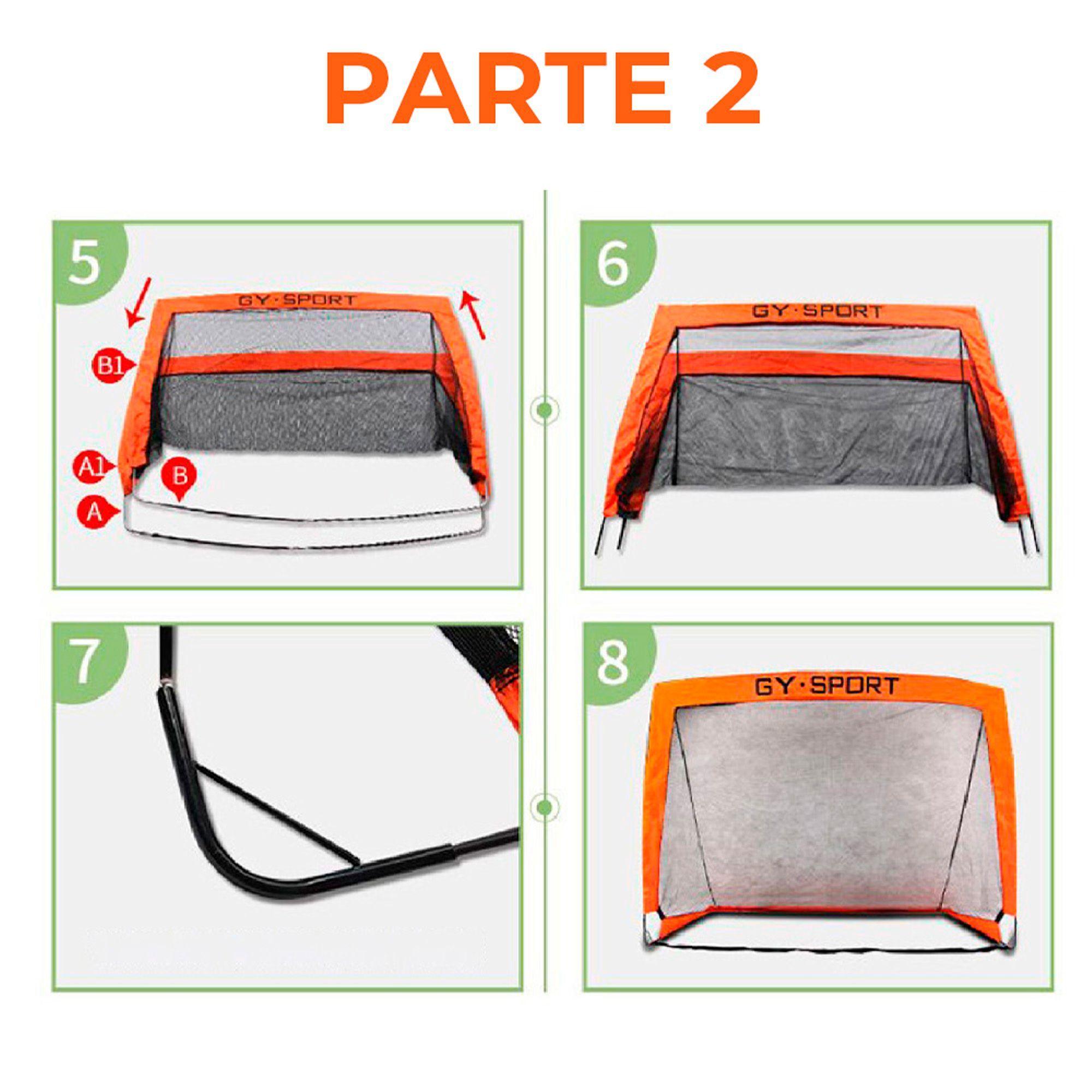 PARTE 2

5

GY·SPORT

B1

A1

B

A

6

GY·SPORT

7

8

GY·SPORT