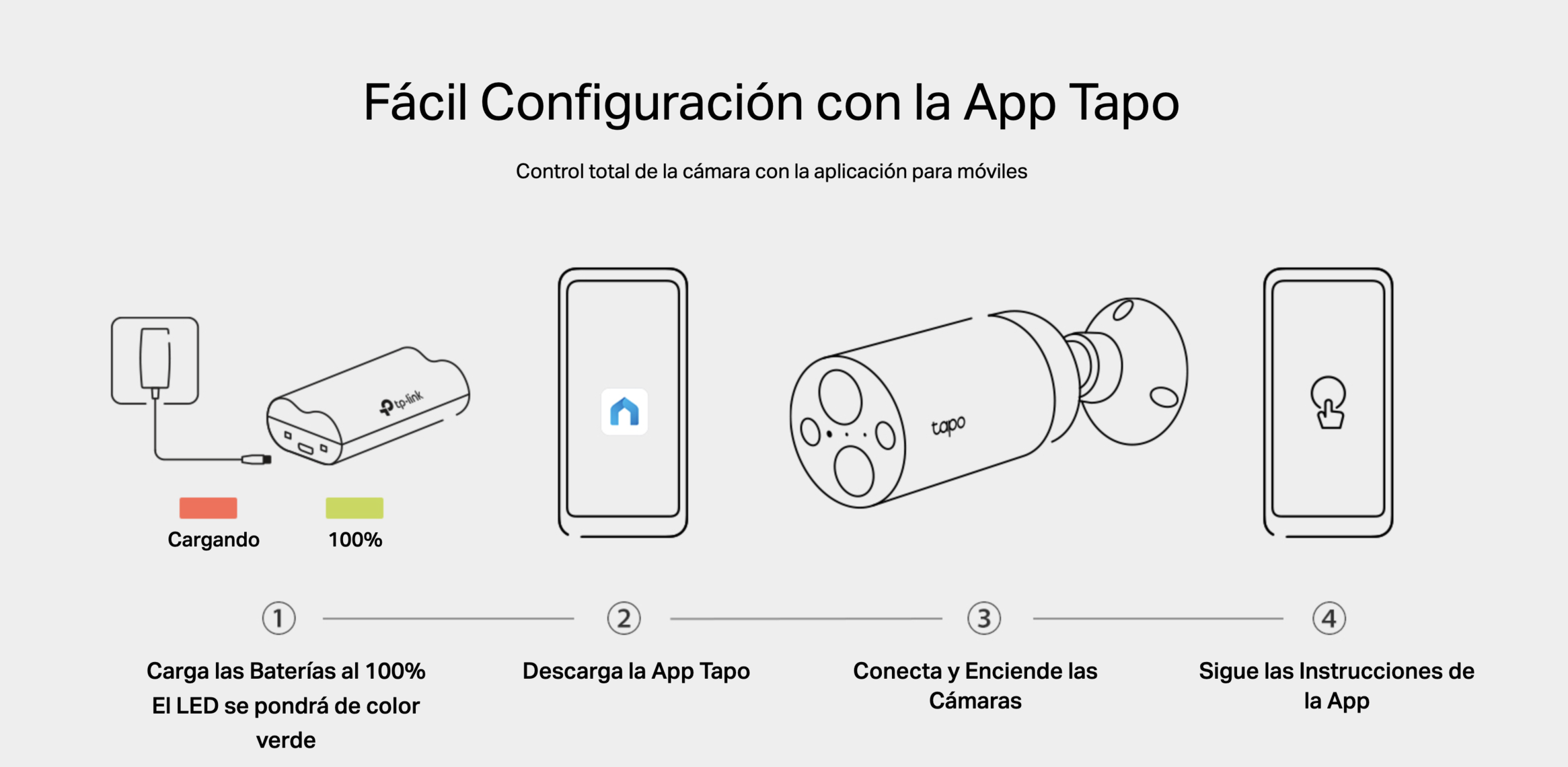 Fácil Configuración con la App Tapo

Control total de la cámara con la aplicación para móviles

tp-link

tapo

Cargando

100%

①

②

③

④

Carga las Baterías al 100%
El LED se pondrá de color verde

Descarga la App Tapo

Conecta y Enciende las Cámaras

Sigue las Instrucciones de la App