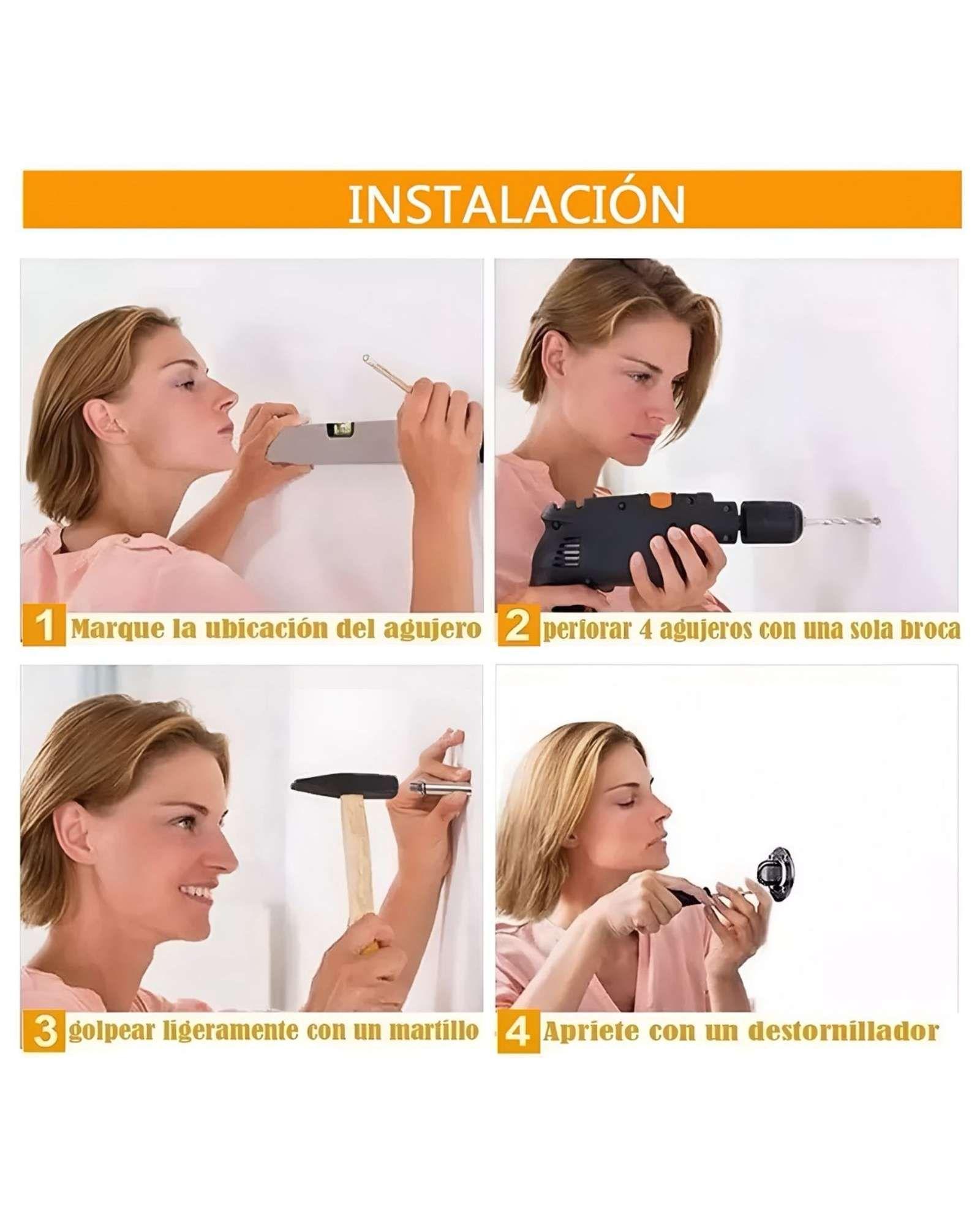 INSTALACIÓN

1 Marque la ubicación del agujero

2 perforar 4 agujeros con una sola broca

3 golpear ligeramente con un martillo

4 Apriete con un destornillador