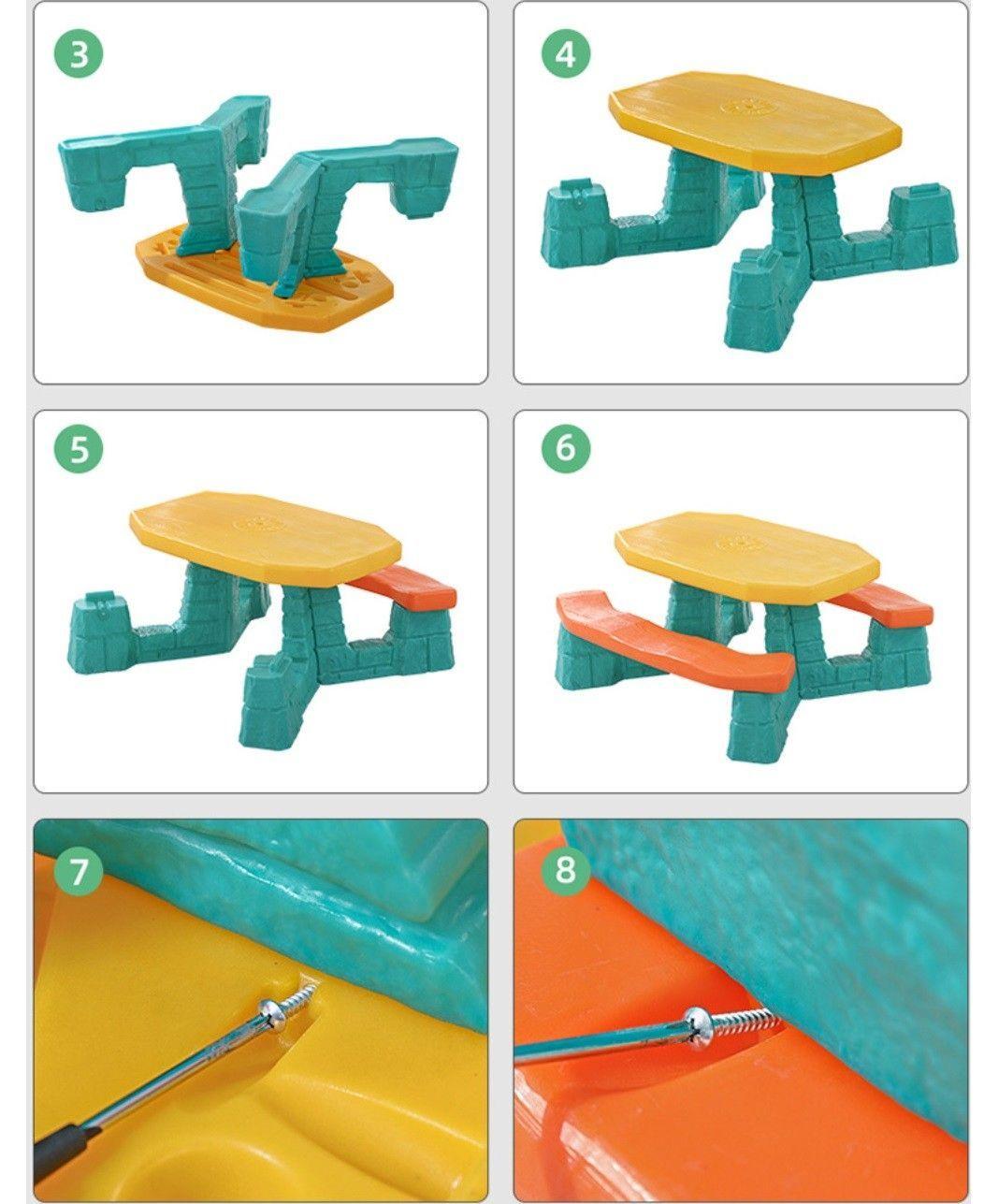 3

4

5

6

7

8