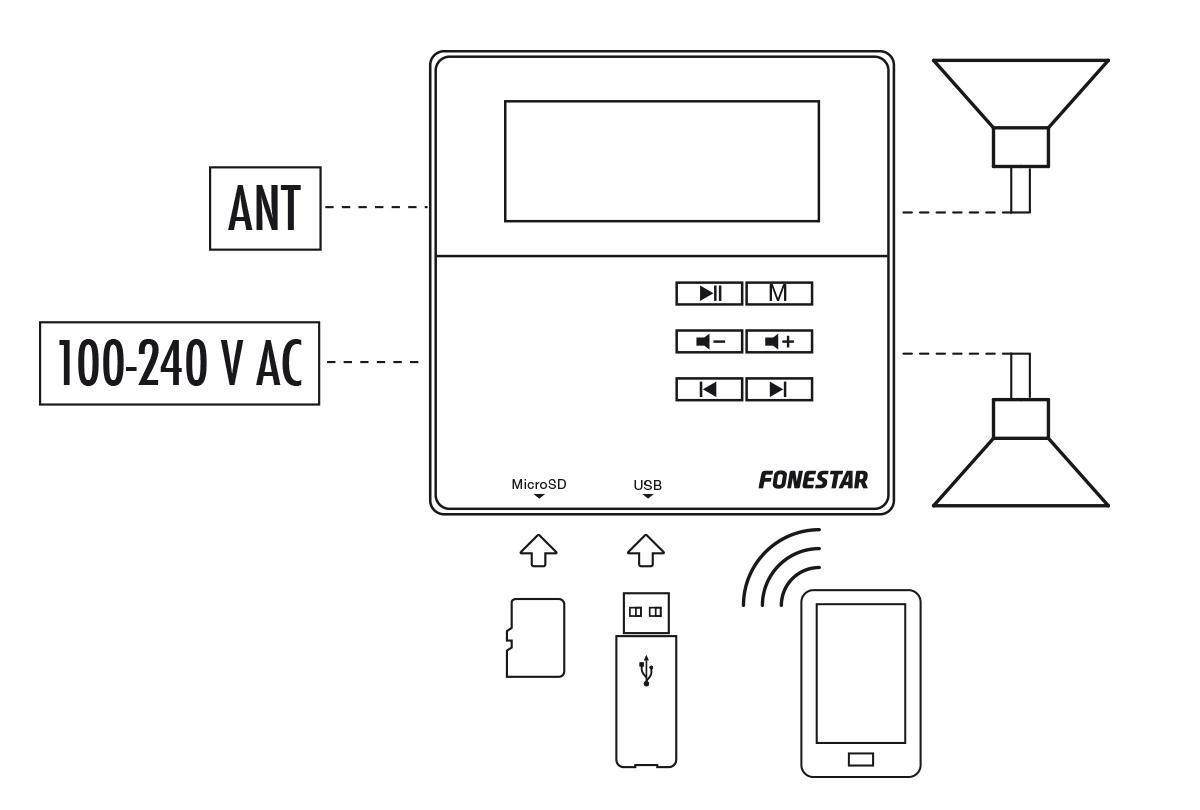 ANT

100-240 V AC

M

MicroSD

USB

FONESTAR