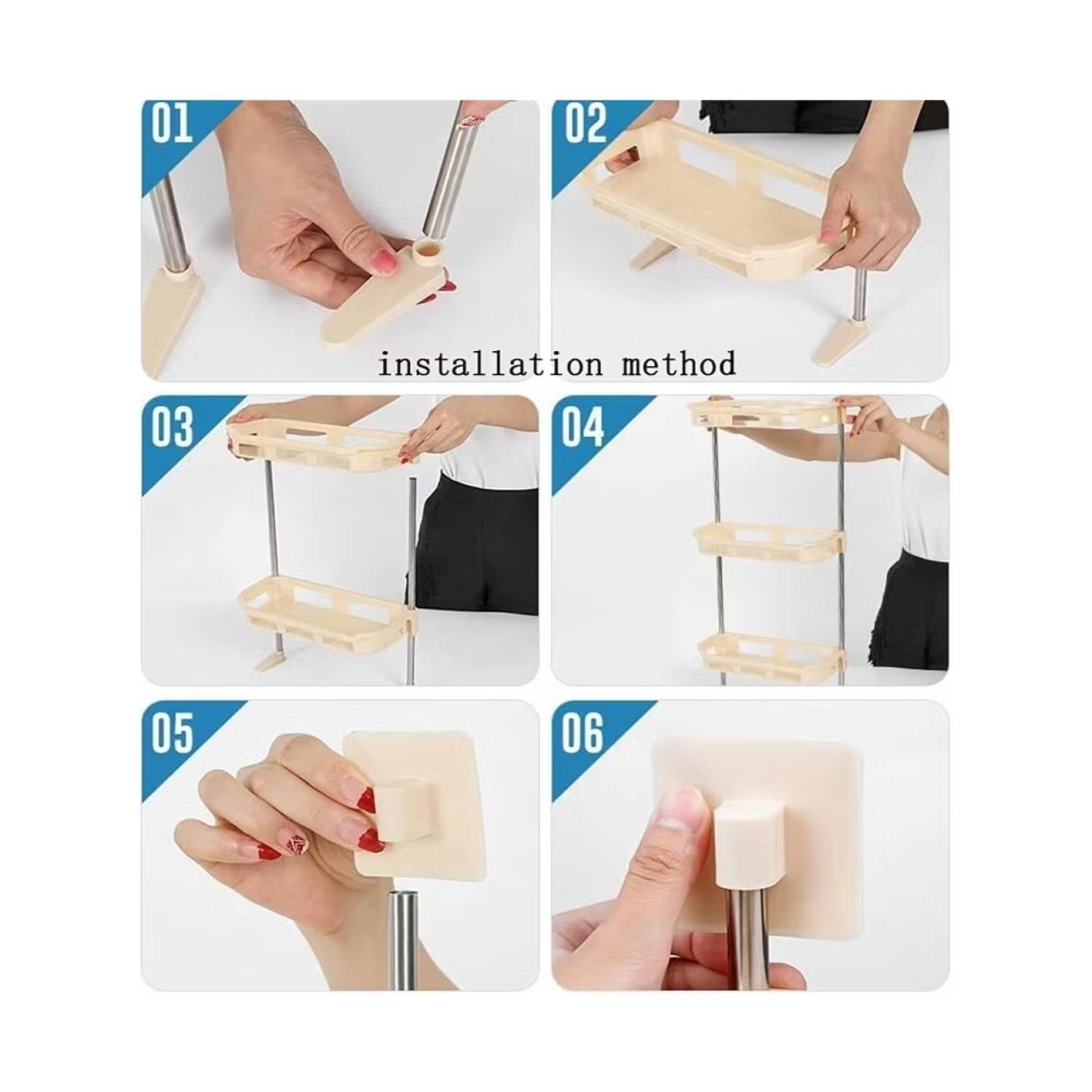 01

02

installation method

03

04

05

06