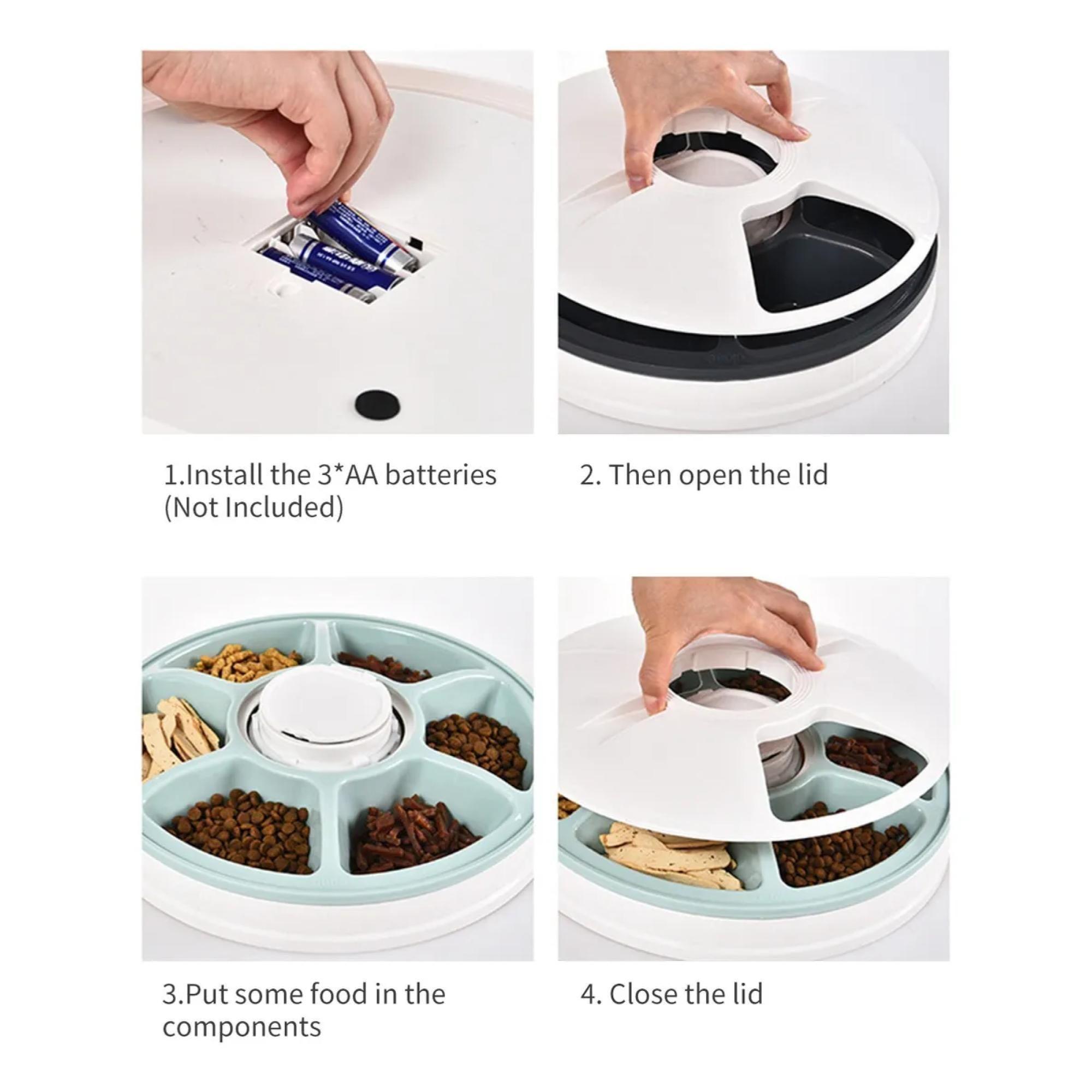 1.Install the 3*AA batteries (Not Included)

2. Then open the lid

3.Put some food in the components

4. Close the lid