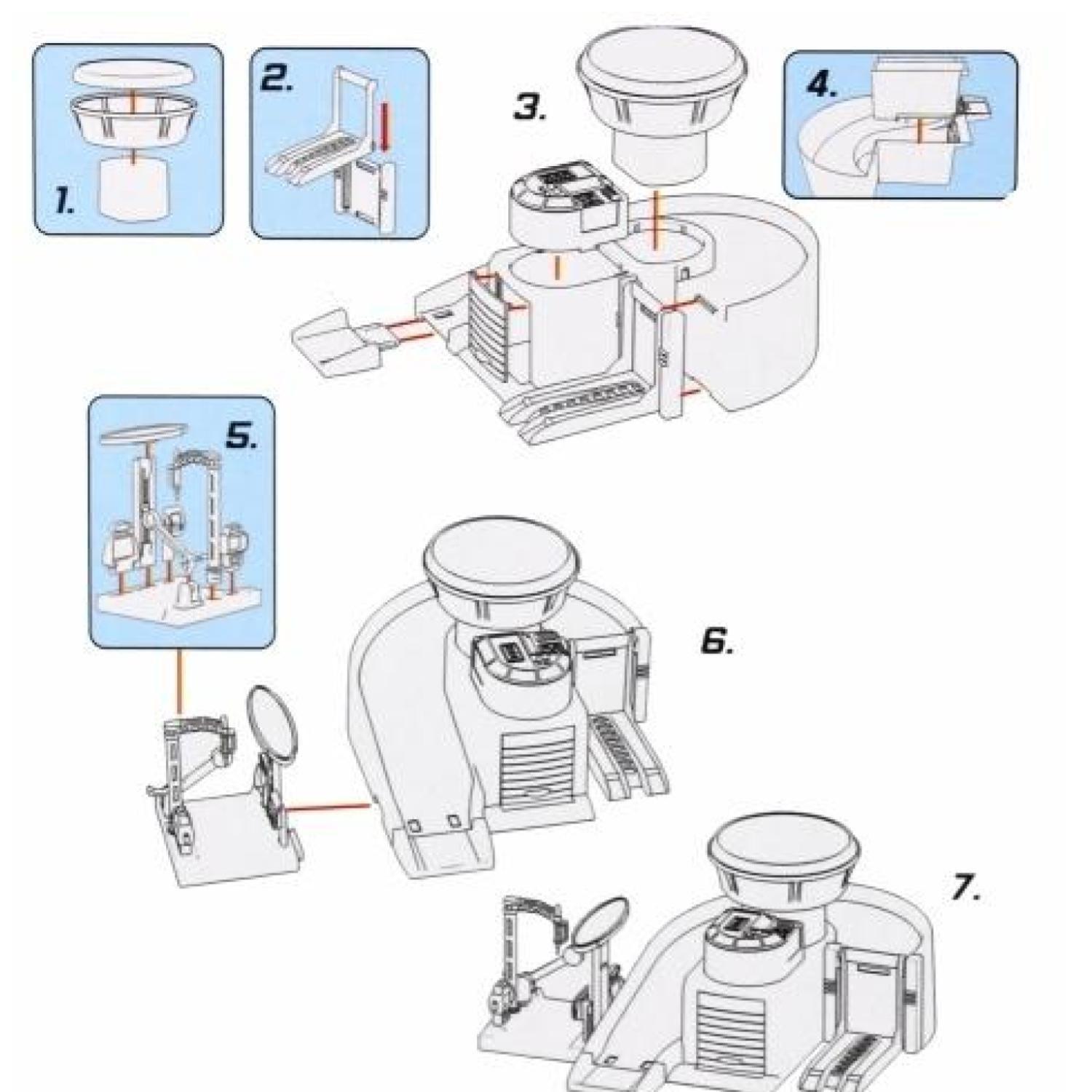 1.

2.

3.

4.

5.

6.

7.