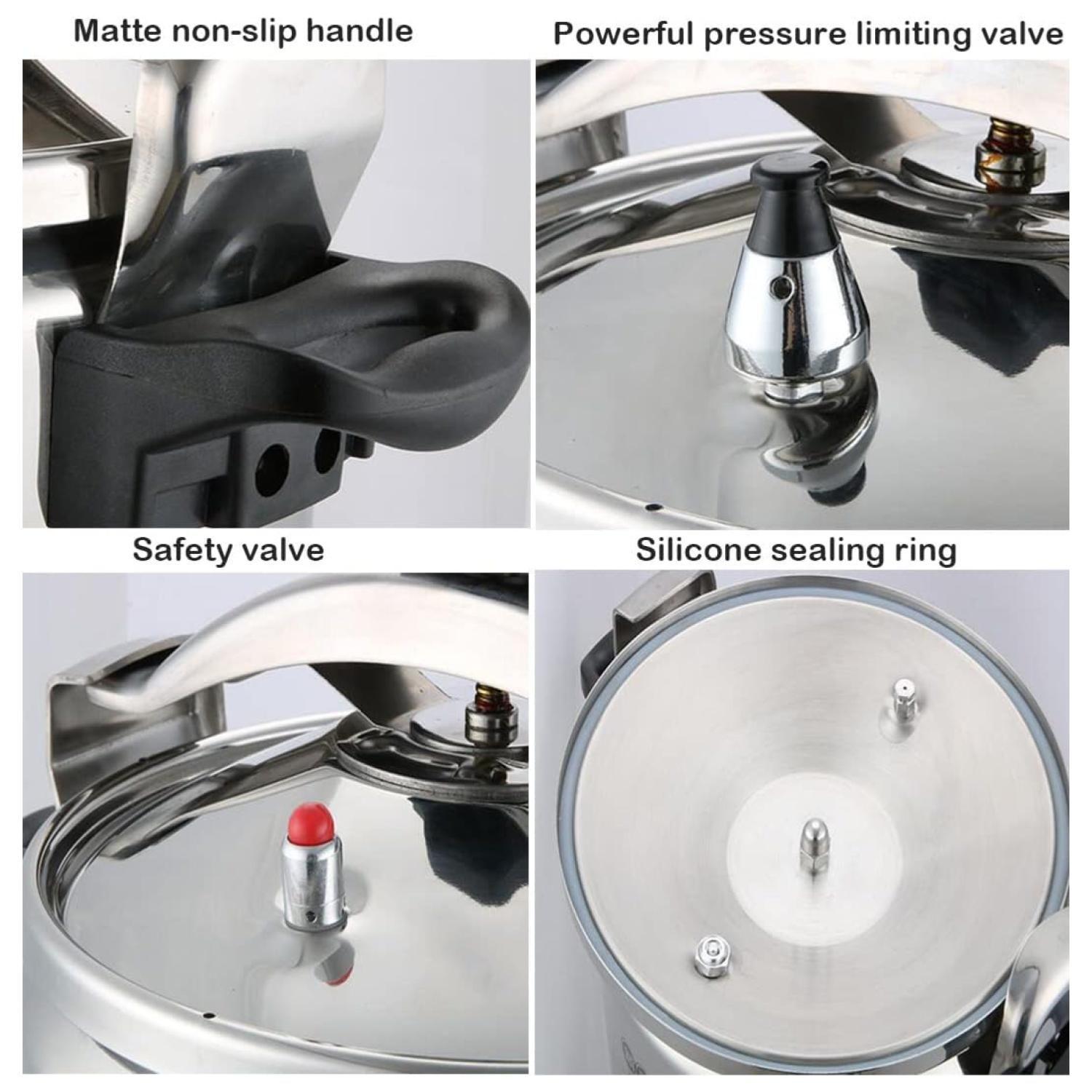 Matte non-slip handle

Powerful pressure limiting valve

Safety valve

Silicone sealing ring