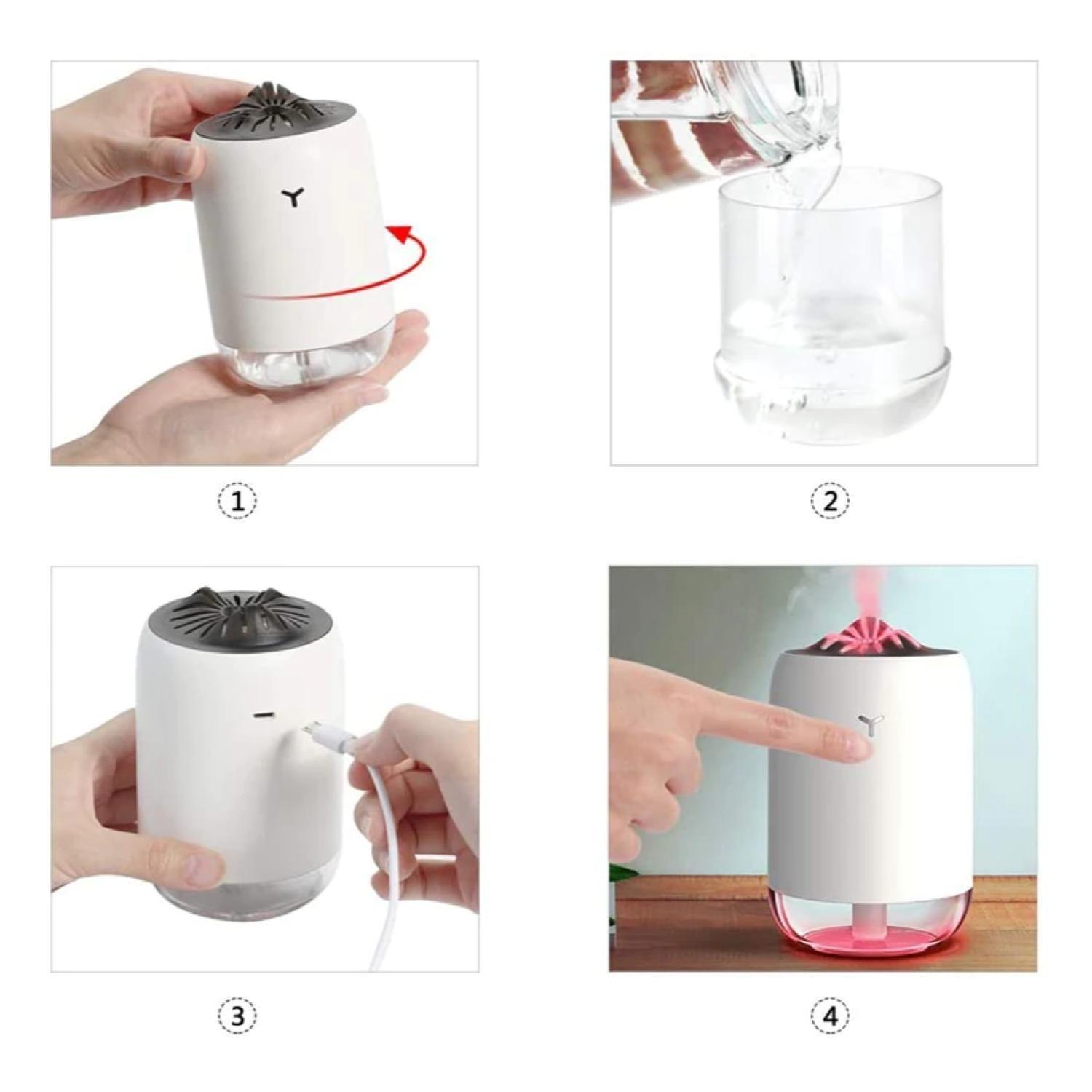 1

2

3

4