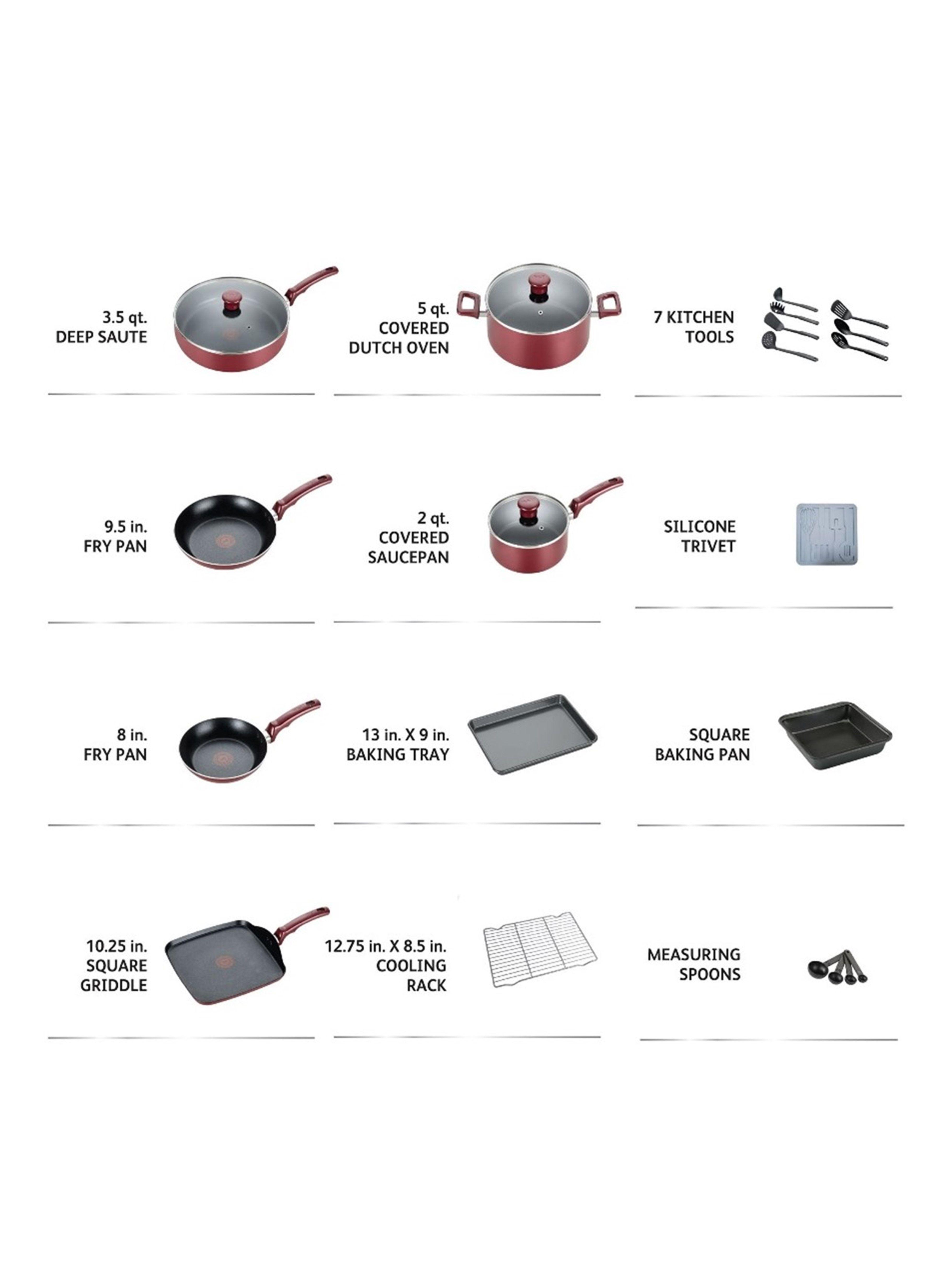 3.5 qt.
DEEP SAUTE

5 qt.
COVERED
DUTCH OVEN

7 KITCHEN
TOOLS

9.5 in.
FRY PAN

2 qt.
COVERED
SAUCEPAN

SILICONE
TRIVET

8 in.
FRY PAN

13 in. X 9 in.
BAKING TRAY

SQUARE
BAKING PAN

10.25 in.
SQUARE
GRIDDLE

12.75 in. X 8.5 in.
COOLING
RACK

MEASURING
SPOONS