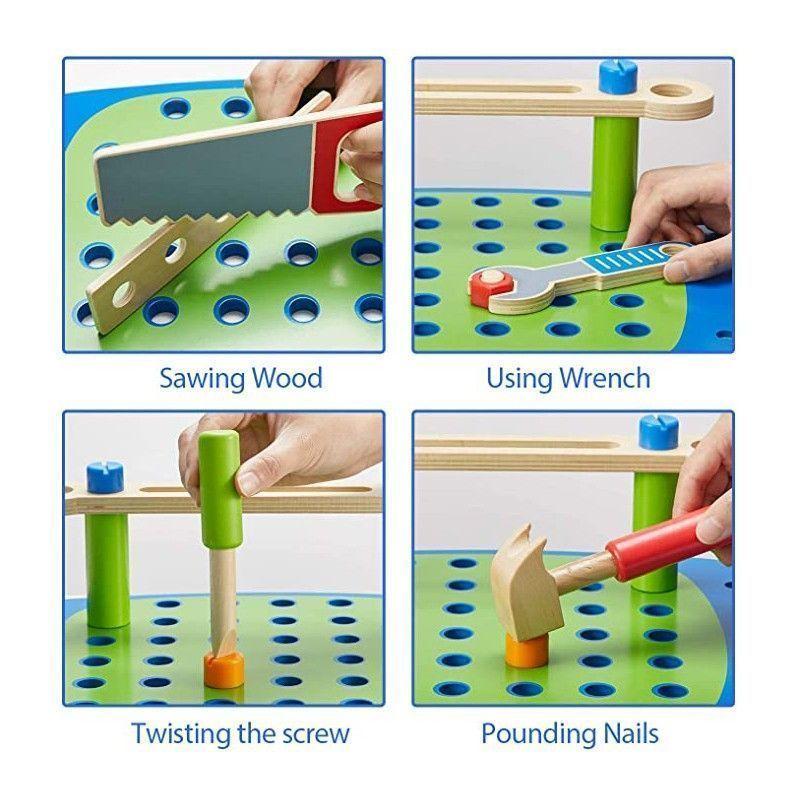 Sawing Wood

Using Wrench

Twisting the screw

Pounding Nails