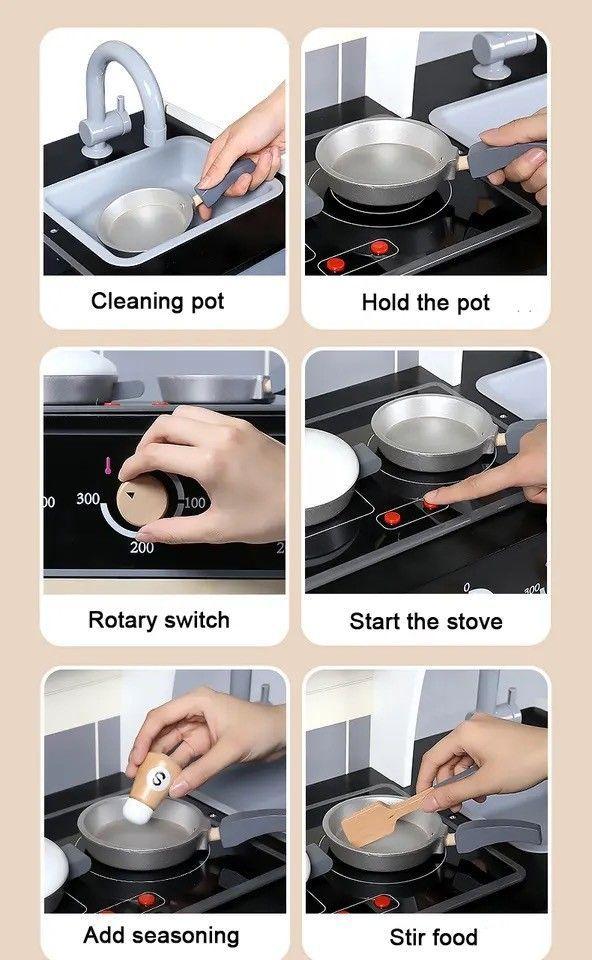 Cleaning pot

Hold the pot

00 300 100 200 2

Rotary switch

0 300

Start the stove

S

Add seasoning

Stir food