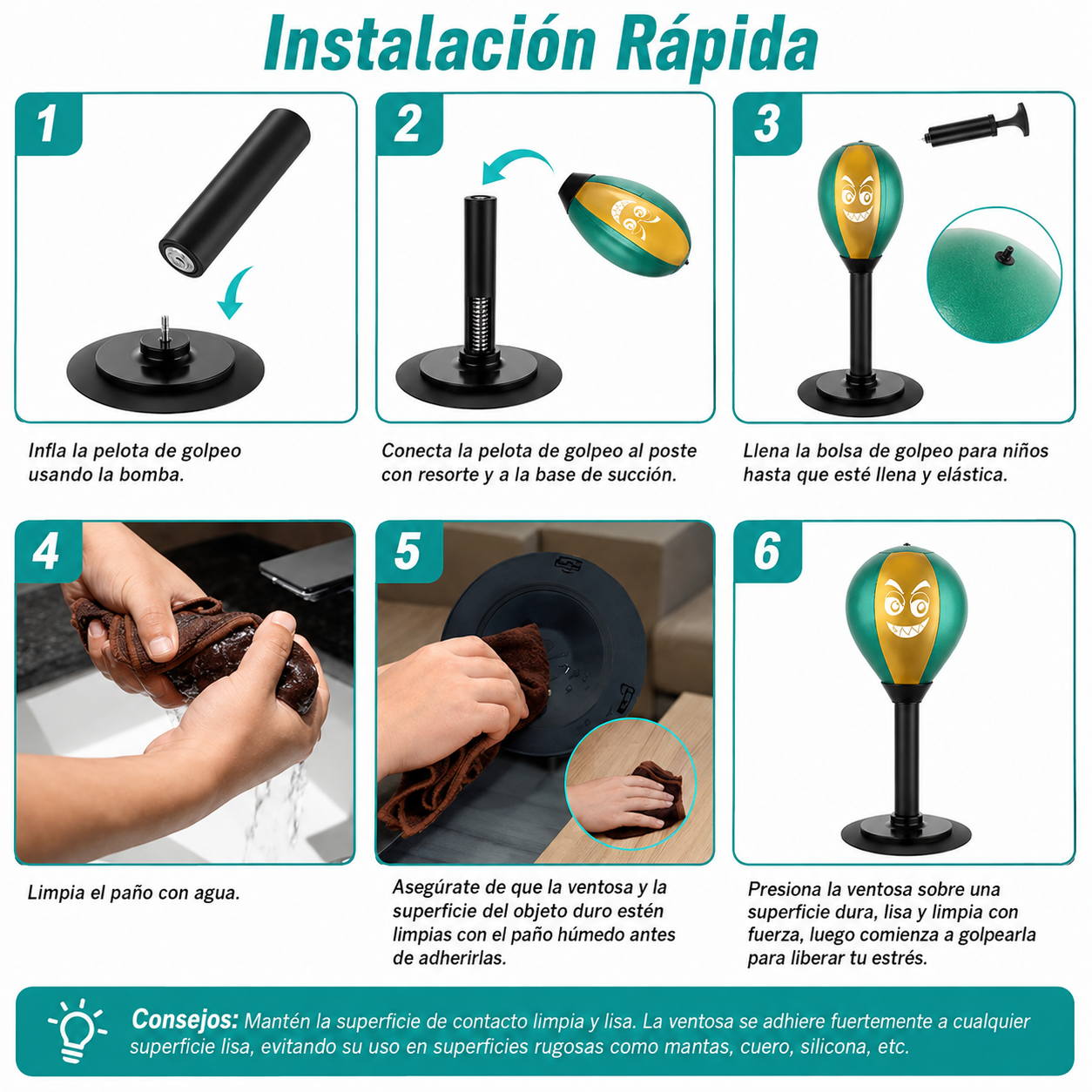 Instalación Rápida

1

Infla la pelota de golpeo usando la bomba.

2

Conecta la pelota de golpeo al poste con resorte y a la base de succión.

3

Llena la bolsa de golpeo para niños hasta que esté llena y elástica.

4

Limpia el paño con agua.

5

Asegúrate de que la ventosa y la superficie del objeto duro estén limpias con el paño húmedo antes de adherirlas.

6

Presiona la ventosa sobre una superficie dura, lisa y limpia con fuerza, luego comienza a golpearla para liberar tu estrés.

Consejos: Mantén la superficie de contacto limpia y lisa. La ventosa se adhiere fuertemente a cualquier superficie lisa, evitando su uso en superficies rugosas como mantas, cuero, silicona, etc.