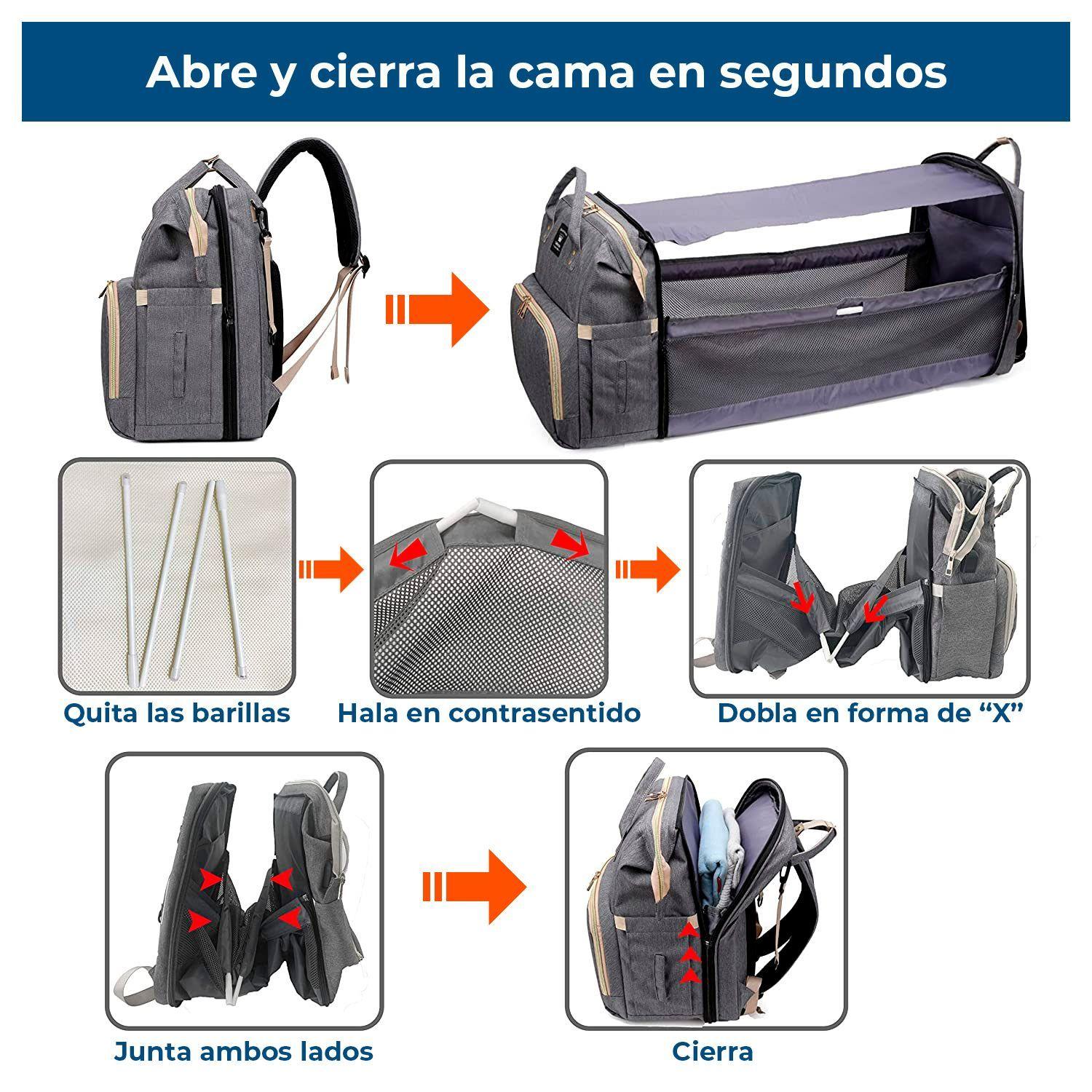 Abre y cierra la cama en segundos

Quita las barillas

Hala en contrasentido

Dobla en forma de “X”

Junta ambos lados

Cierra