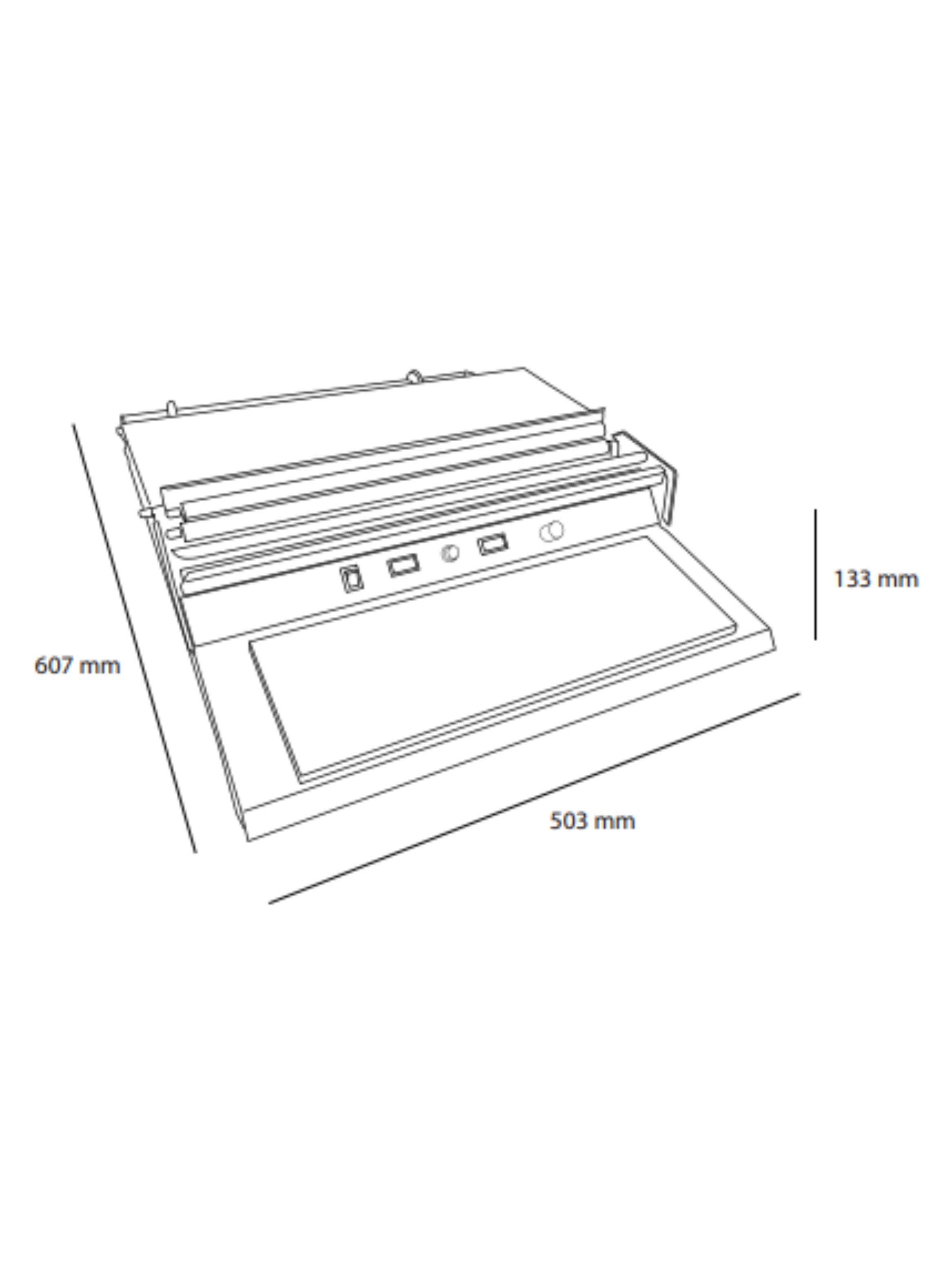 133 mm

607 mm

503 mm