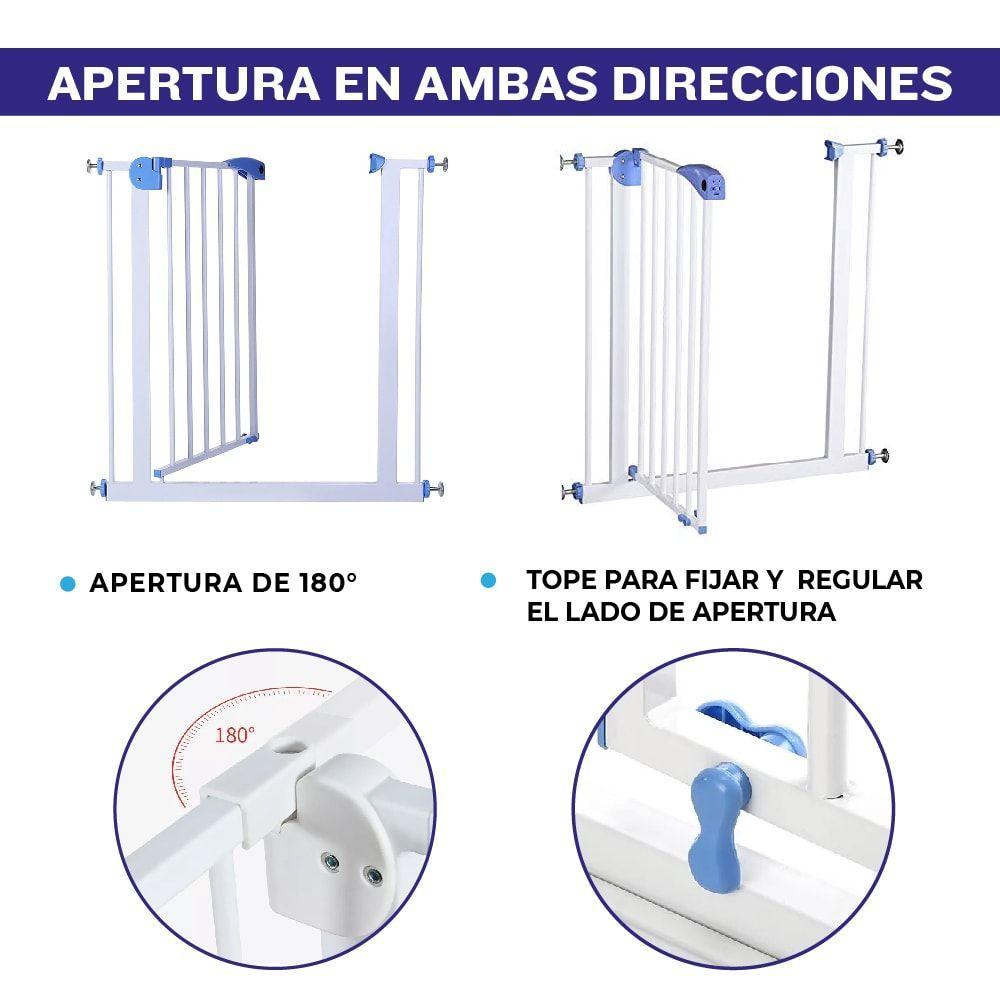 APERTURA EN AMBAS DIRECCIONES

APERTURA DE 180°

TOPE PARA FIJAR Y REGULAR EL LADO DE APERTURA

180°