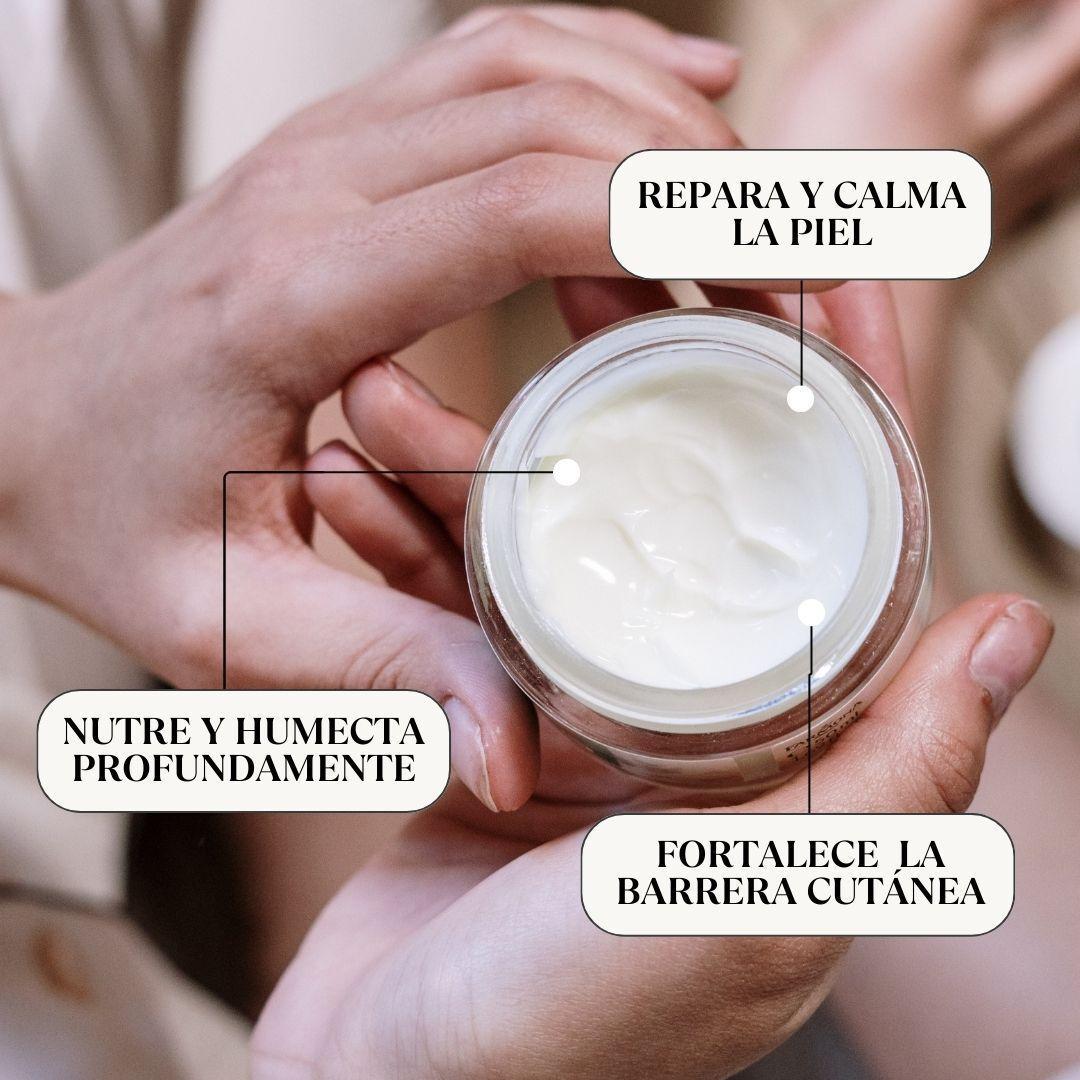 REPARA Y CALMA LA PIEL

NUTRE Y HUMECTA PROFUNDAMENTE

FORTALECE LA BARRERA CUTÁNEA