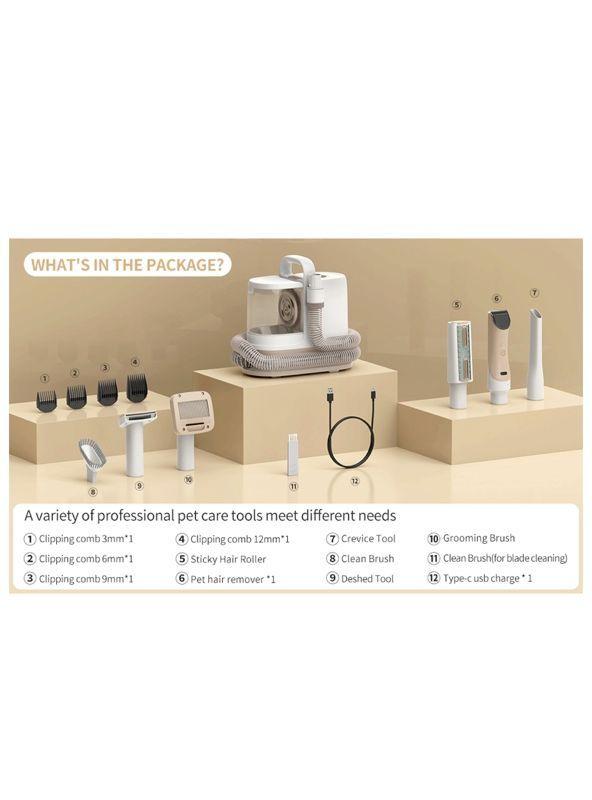 WHAT'S IN THE PACKAGE?

1 2 3 4 5 6 7 8 9 10 11 12

A variety of professional pet care tools meet different needs

1 Clipping comb 3mm*1
2 Clipping comb 6mm*1
3 Clipping comb 9mm*1
4 Clipping comb 12mm*1
5 Sticky Hair Roller
6 Pet hair remover *1
7 Crevice Tool
8 Clean Brush
9 Deshed Tool
10 Grooming Brush
11 Clean Brush(for blade cleaning)
12 Type-c usb charge * 1