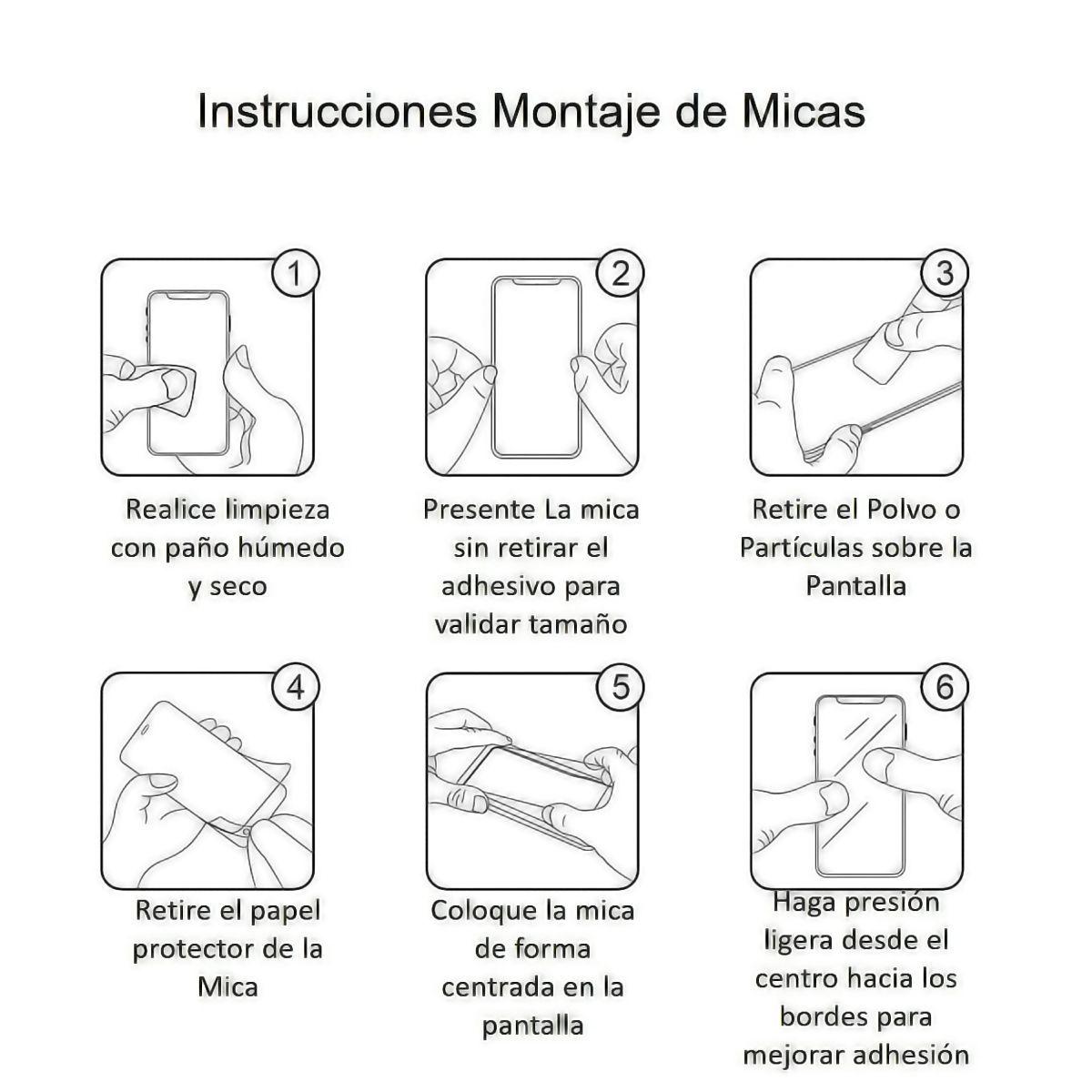 Instrucciones Montaje de Micas

1

Realice limpieza con paño húmedo y seco

2

Presente La mica sin retirar el adhesivo para validar tamaño

3

Retire el Polvo o Partículas sobre la Pantalla

4

Retire el papel protector de la Mica

5

Coloque la mica de forma centrada en la pantalla

6

Haga presión ligera desde el centro hacia los bordes para mejorar adhesión