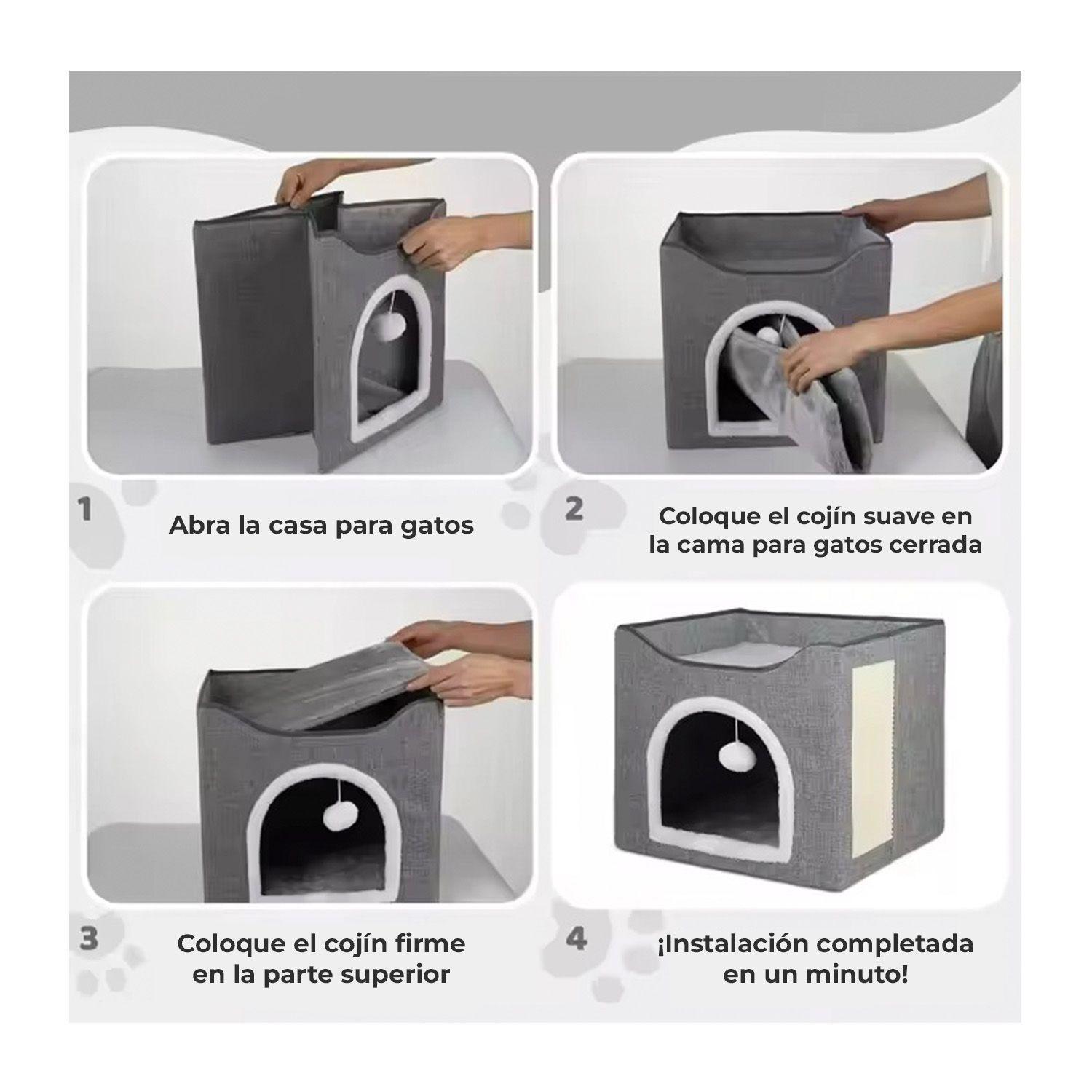 1

Abra la casa para gatos

2

Coloque el cojín suave en la cama para gatos cerrada

3

Coloque el cojín firme en la parte superior

4

¡Instalación completada en un minuto!