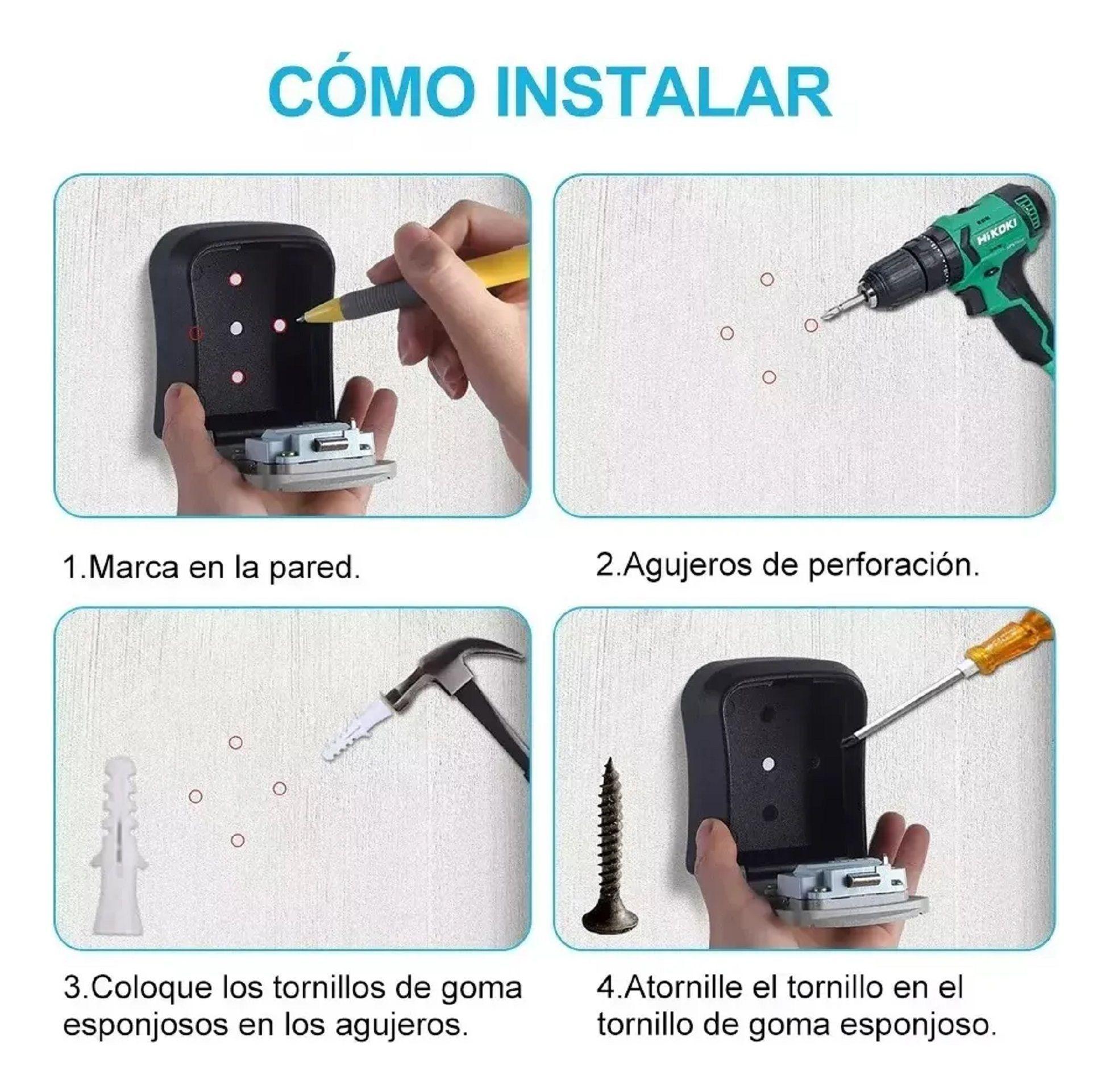 CÓMO INSTALAR

HiKOKI

1.Marca en la pared.

2.Agujeros de perforación.

3.Coloque los tornillos de goma esponjosos en los agujeros.

4.Atornille el tornillo en el tornillo de goma esponjoso.