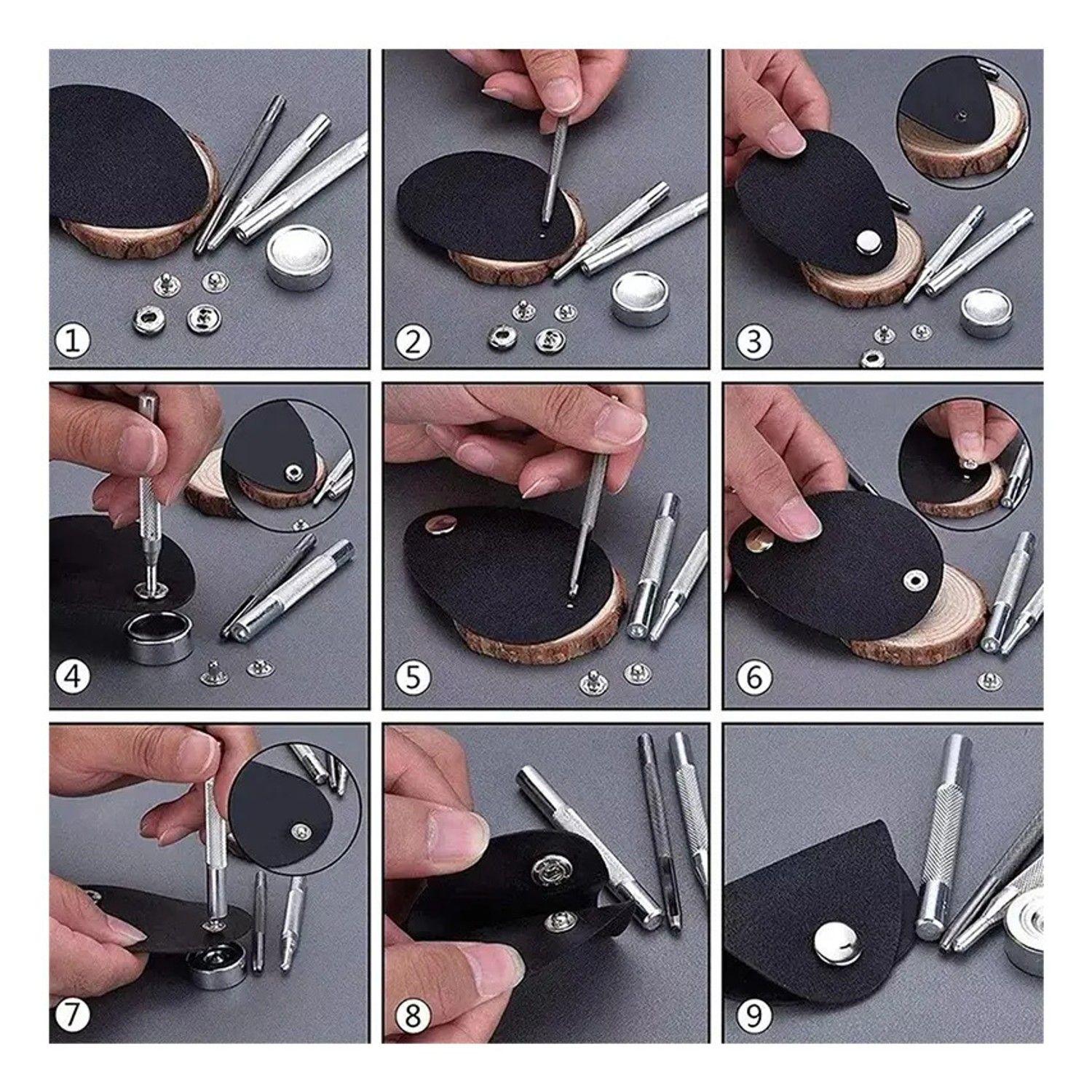 1

2

3

4

5

6

7

8

9