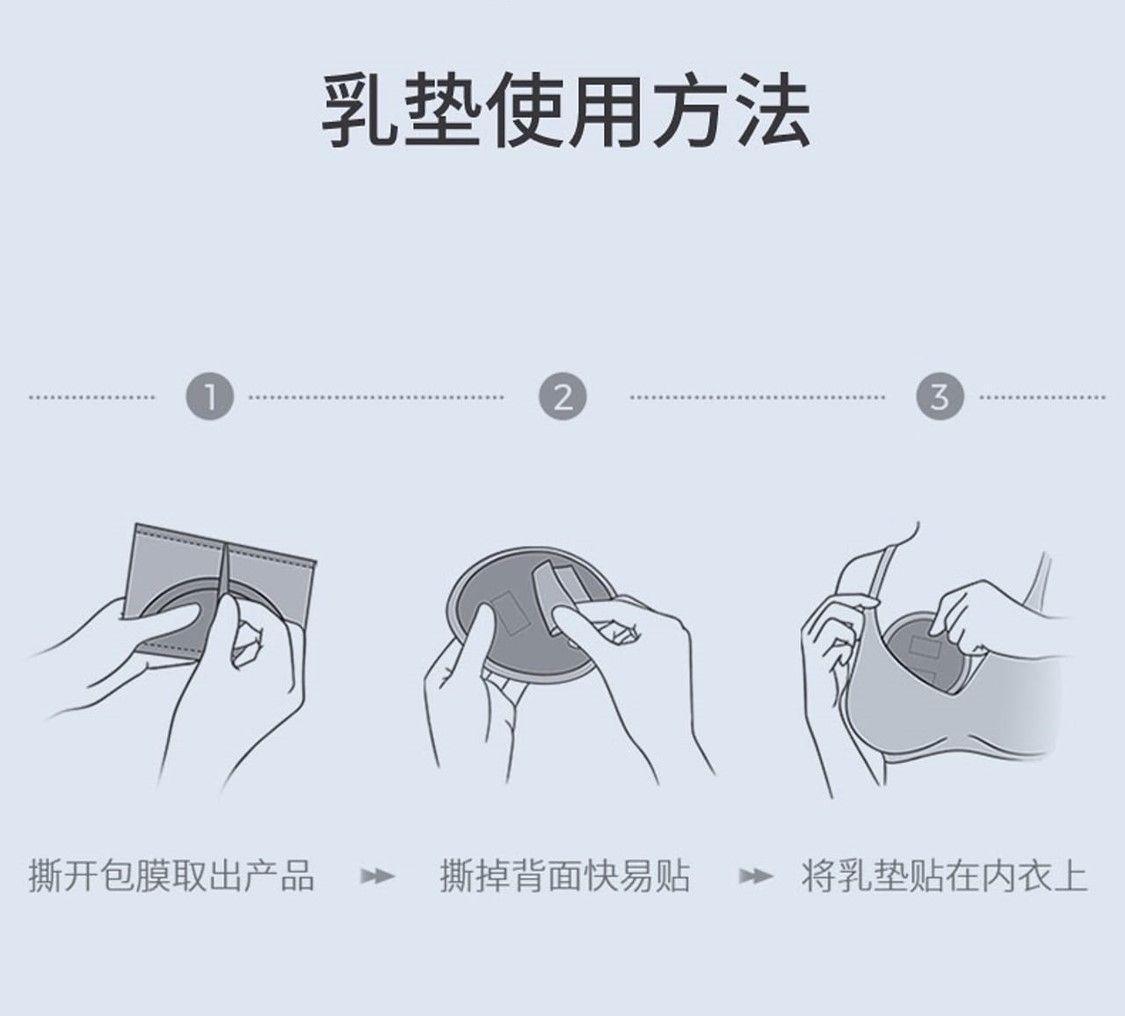 乳垫使用方法

1

2

3

撕开包膜取出产品

撕掉背面快易贴

将乳垫贴在内衣上