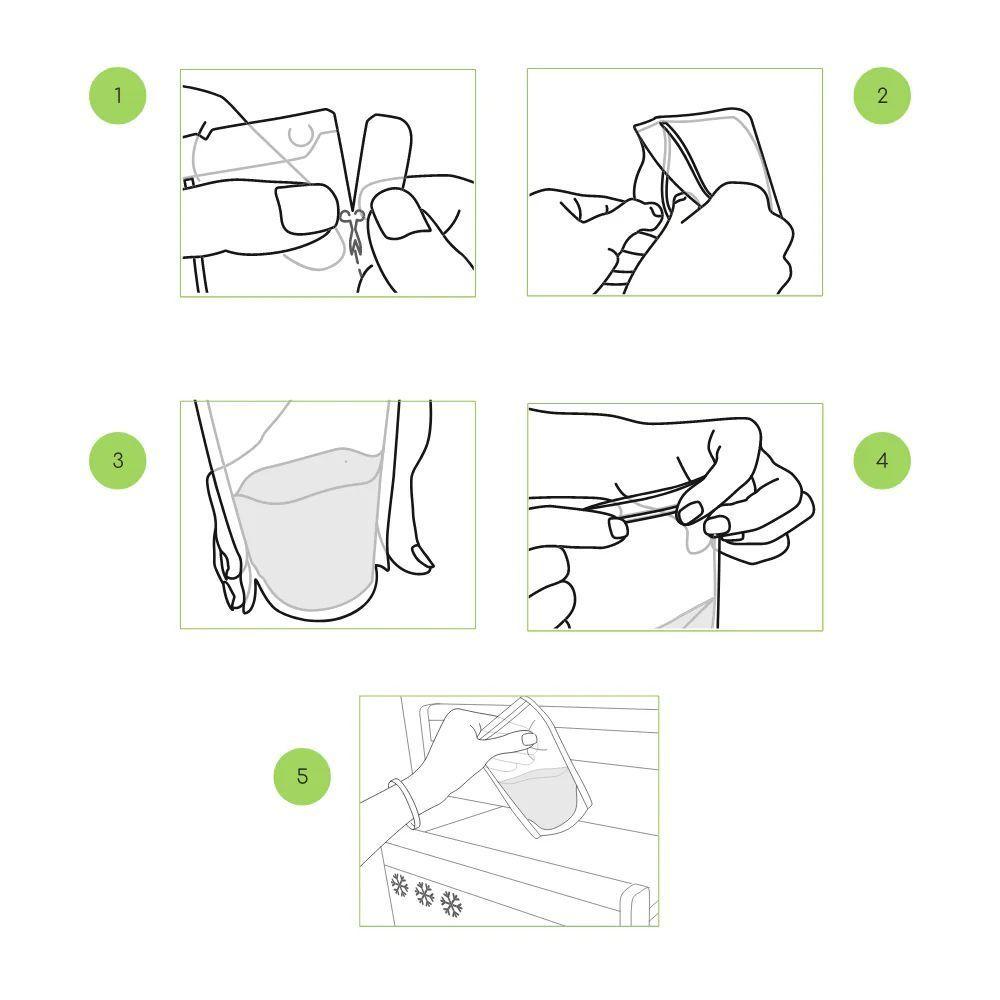 1

2

3

4

5