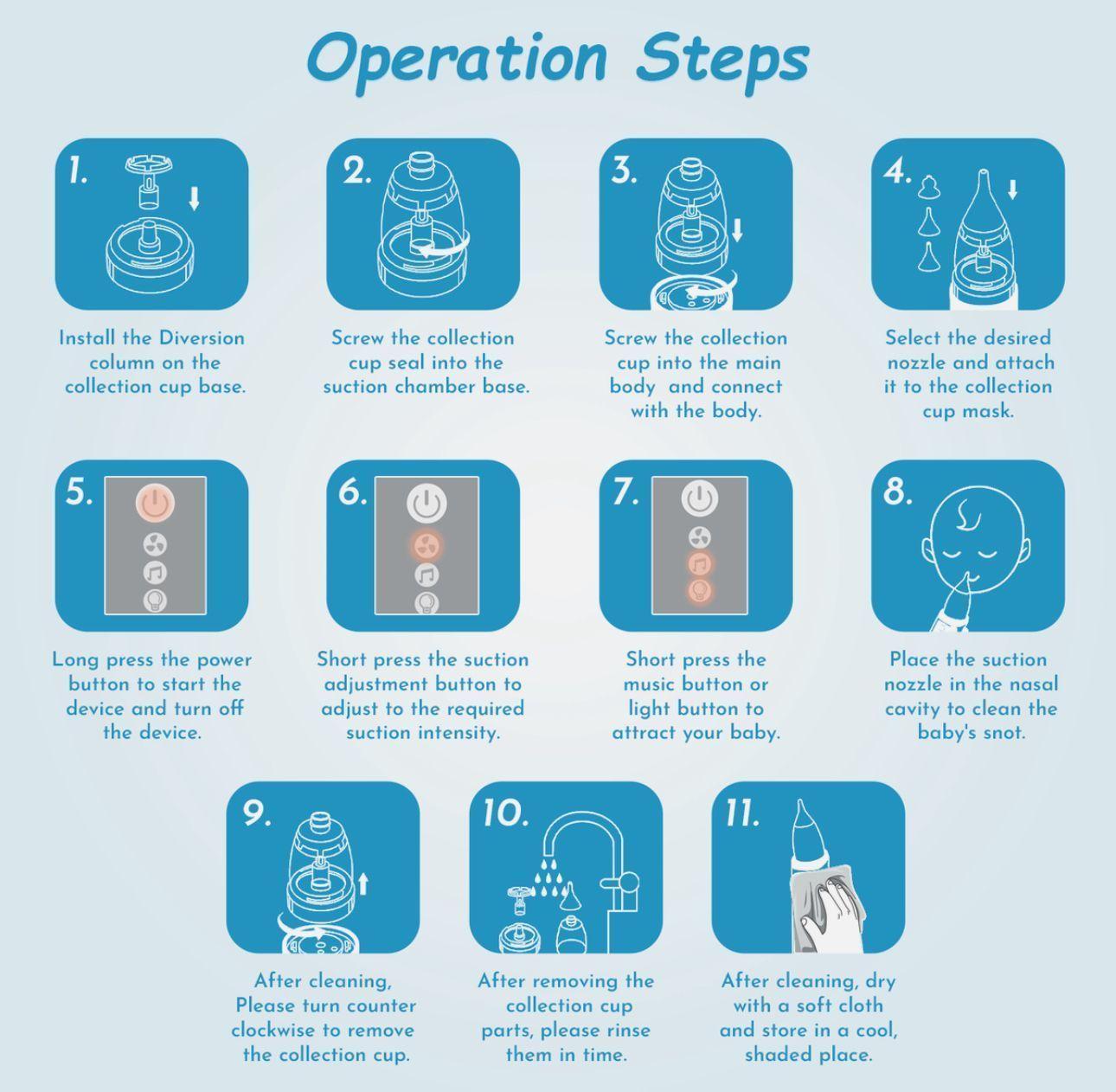 Operation Steps

1.

Install the Diversion column on the collection cup base.

2.

Screw the collection cup seal into the suction chamber base.

3.

Screw the collection cup into the main body and connect with the body.

4.

Select the desired nozzle and attach it to the collection cup mask.

5.

Long press the power button to start the device and turn off the device.

6.

Short press the suction adjustment button to adjust to the required suction intensity.

7.

Short press the music button or light button to attract your baby.

8.

Place the suction nozzle in the nasal cavity to clean the baby's snot.

9.

After cleaning, Please turn counter clockwise to remove the collection cup.

10.

After removing the collection cup parts, please rinse them in time.

11.

After cleaning, dry with a soft cloth and store in a cool, shaded place.