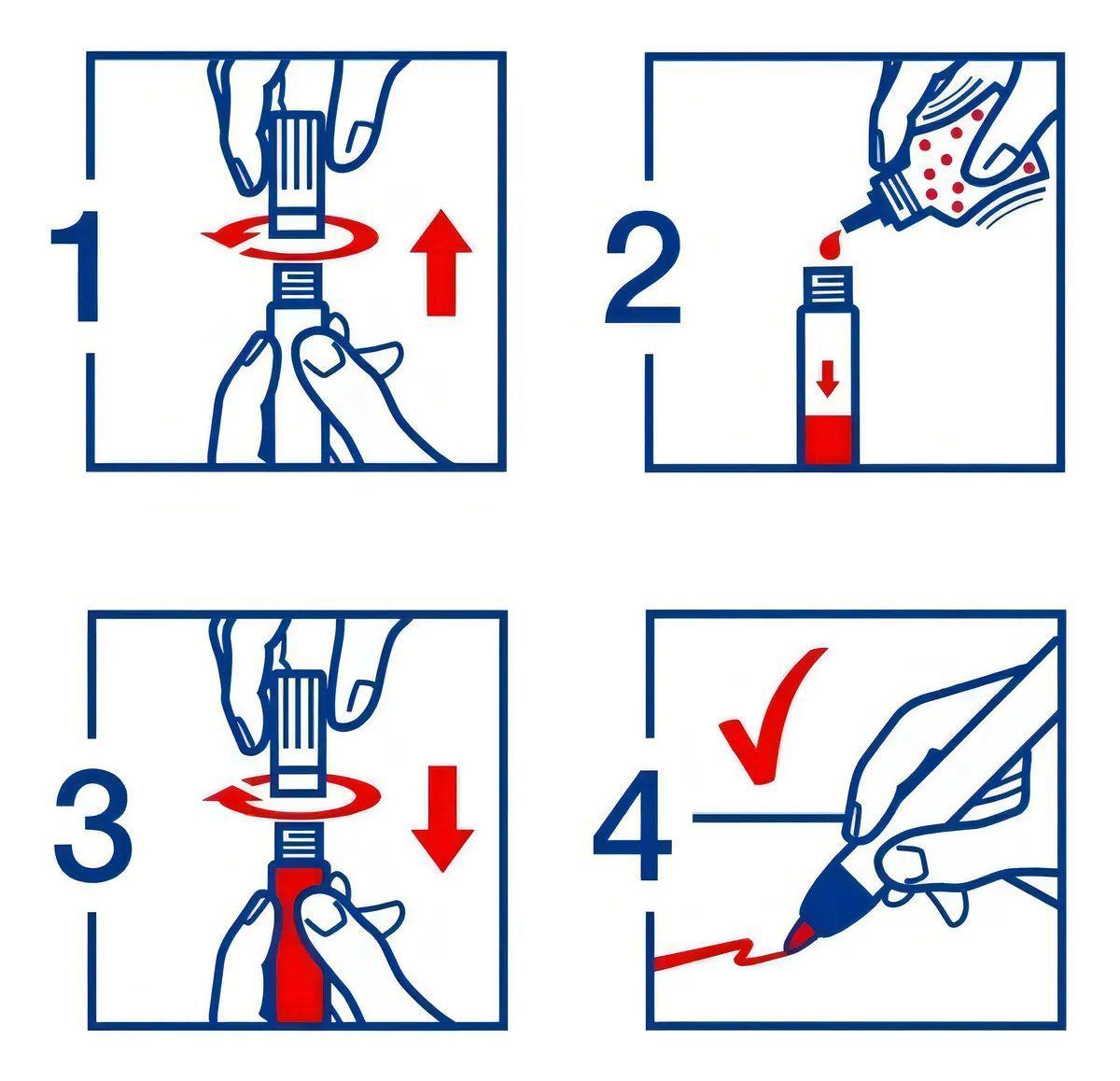 1

2

3

4