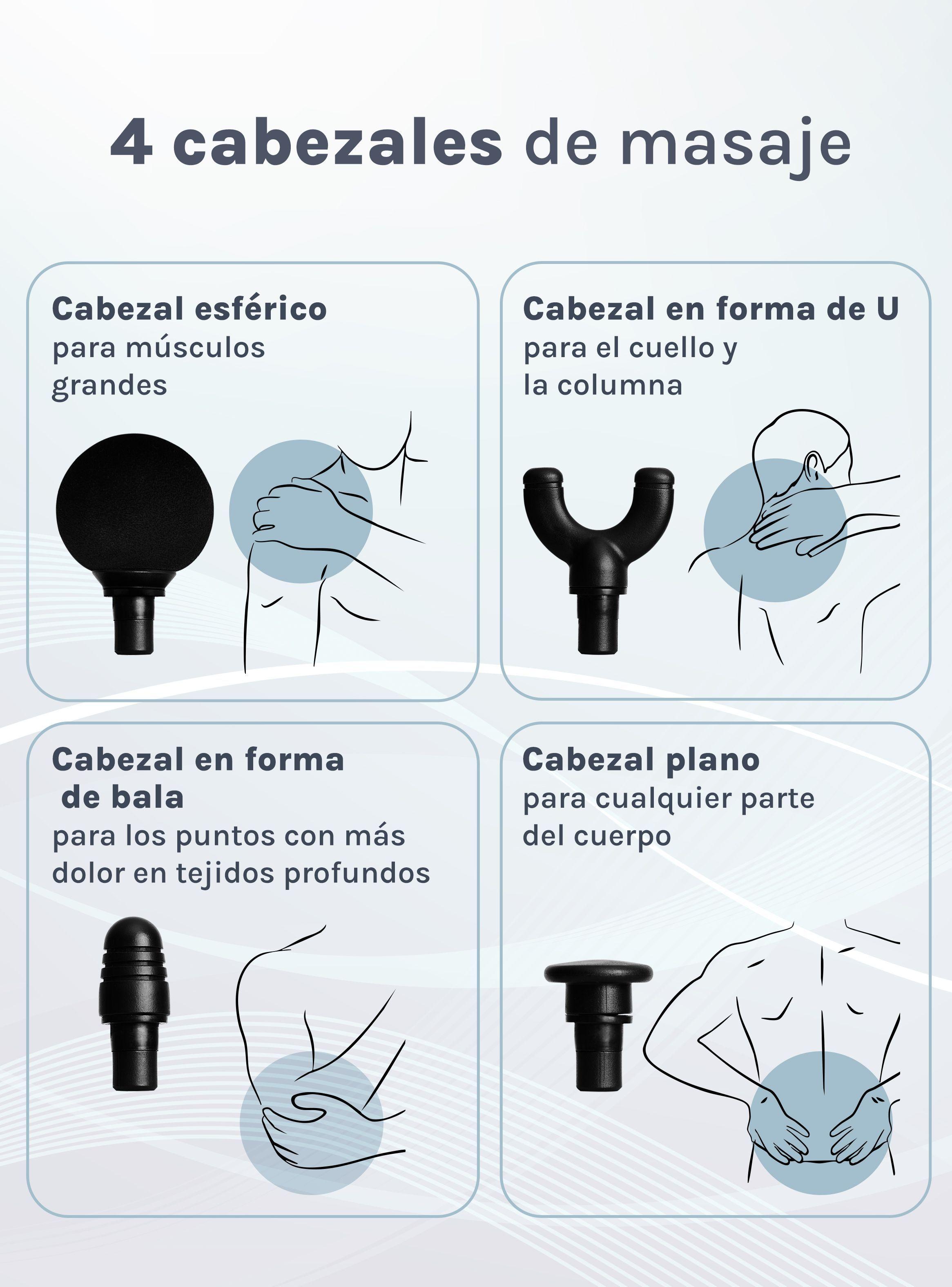 4 cabezales de masaje

Cabezal esférico
para músculos grandes

Cabezal en forma de U
para el cuello y la columna

Cabezal en forma de bala
para los puntos con más dolor en tejidos profundos

Cabezal plano
para cualquier parte del cuerpo