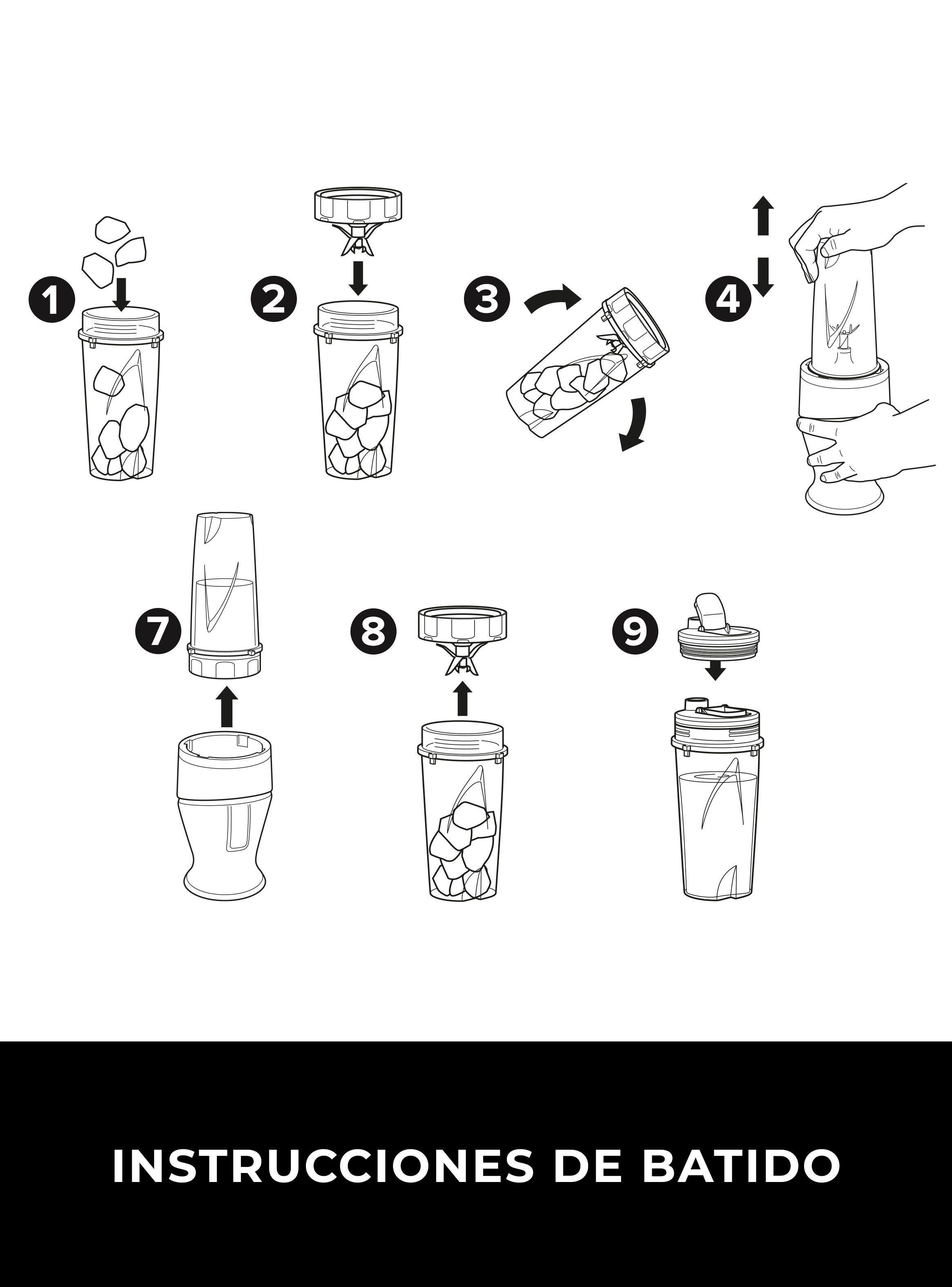 1
2
3
4
7
8
9
INSTRUCCIONES DE BATIDO