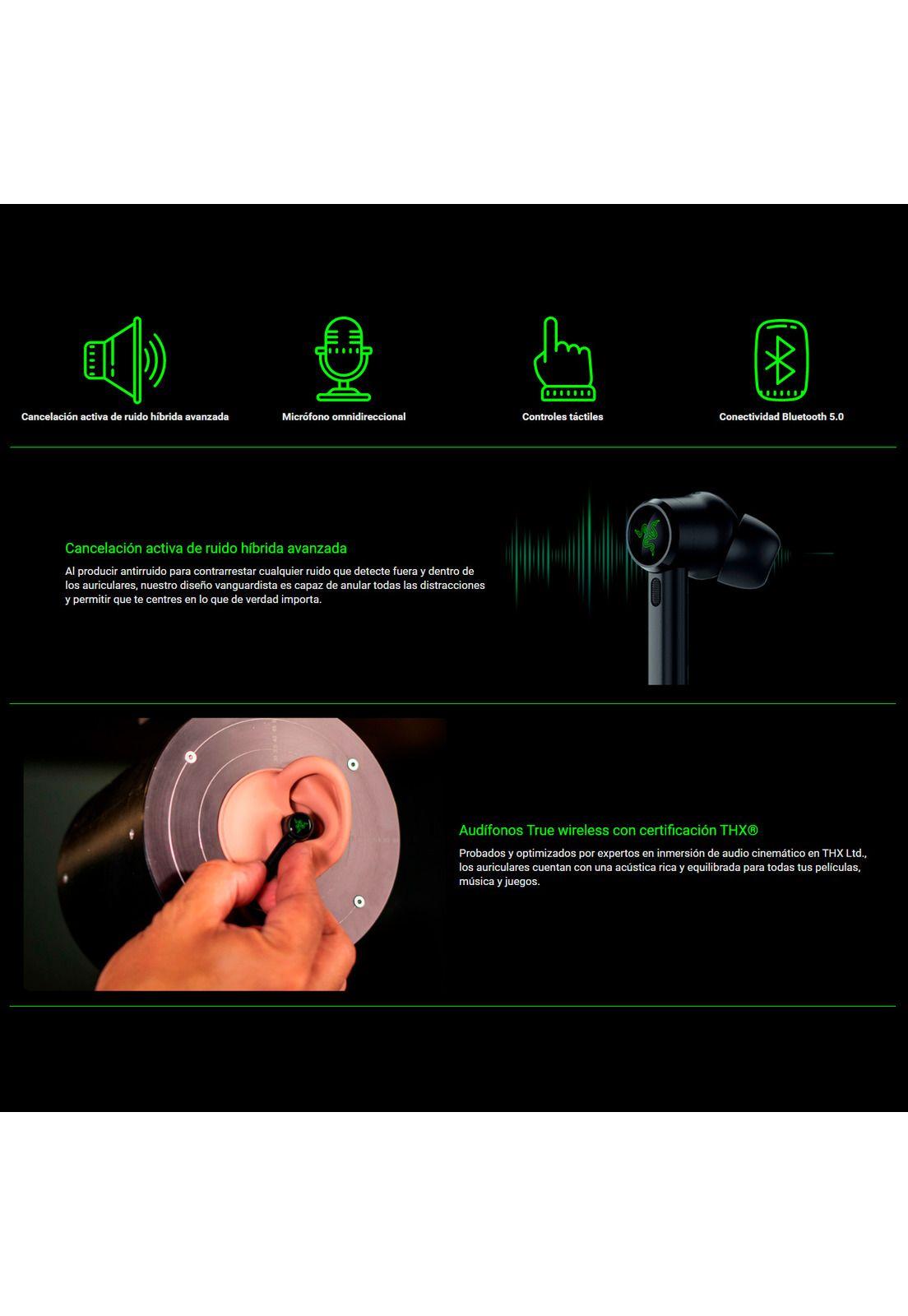 Cancelación activa de ruido híbrida avanzada

Micrófono omnidireccional

Controles táctiles

Conectividad Bluetooth 5.0

Cancelación activa de ruido híbrida avanzada

Al producir antirruido para contrarrestar cualquier ruido que detecte fuera y dentro de los auriculares, nuestro diseño vanguardista es capaz de anular todas las distracciones y permitir que te centres en lo que de verdad importa.

Audífonos True wireless con certificación THX®

Probados y optimizados por expertos en inmersión de audio cinemático en THX Ltd., los auriculares cuentan con una acústica rica y equilibrada para todas tus películas, música y juegos.