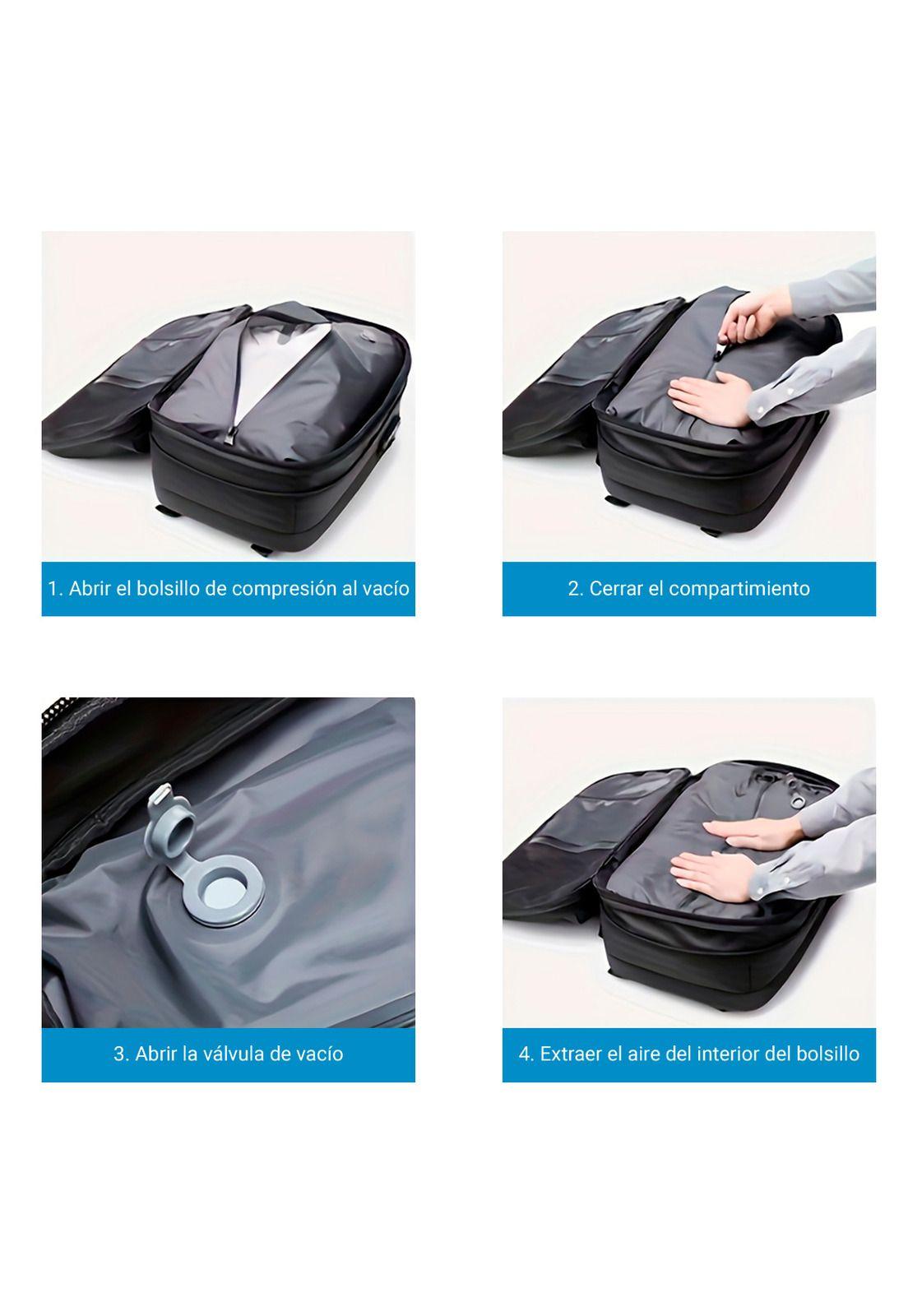 1. Abrir el bolsillo de compresión al vacío

2. Cerrar el compartimiento

3. Abrir la válvula de vacío

4. Extraer el aire del interior del bolsillo