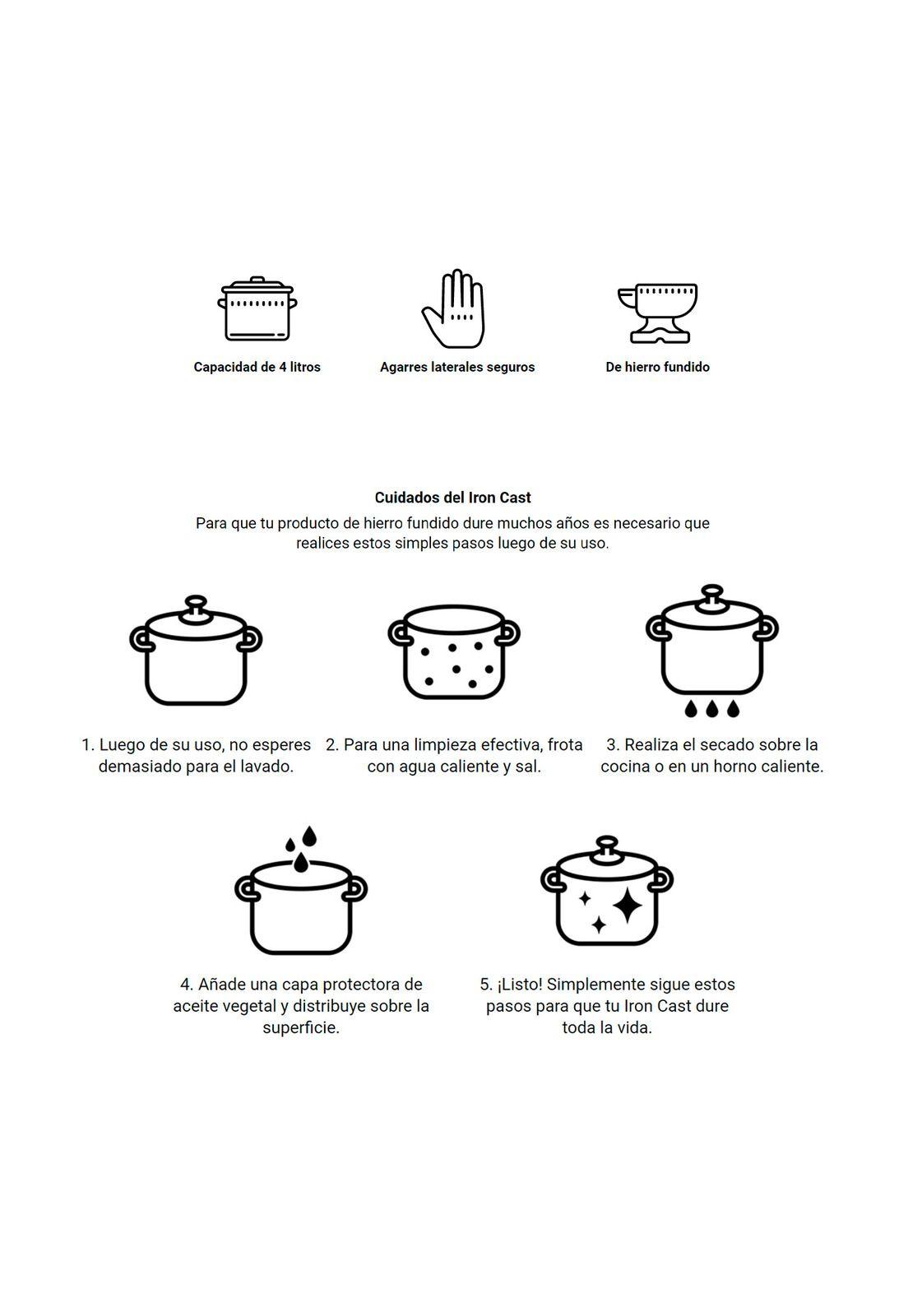 Capacidad de 4 litros

Agarres laterales seguros

De hierro fundido

Cuidados del Iron Cast

Para que tu producto de hierro fundido dure muchos años es necesario que realices estos simples pasos luego de su uso.

1. Luego de su uso, no esperes demasiado para el lavado.

2. Para una limpieza efectiva, frota con agua caliente y sal.

3. Realiza el secado sobre la cocina o en un horno caliente.

4. Añade una capa protectora de aceite vegetal y distribuye sobre la superficie.

5. ¡Listo! Simplemente sigue estos pasos para que tu Iron Cast dure toda la vida.