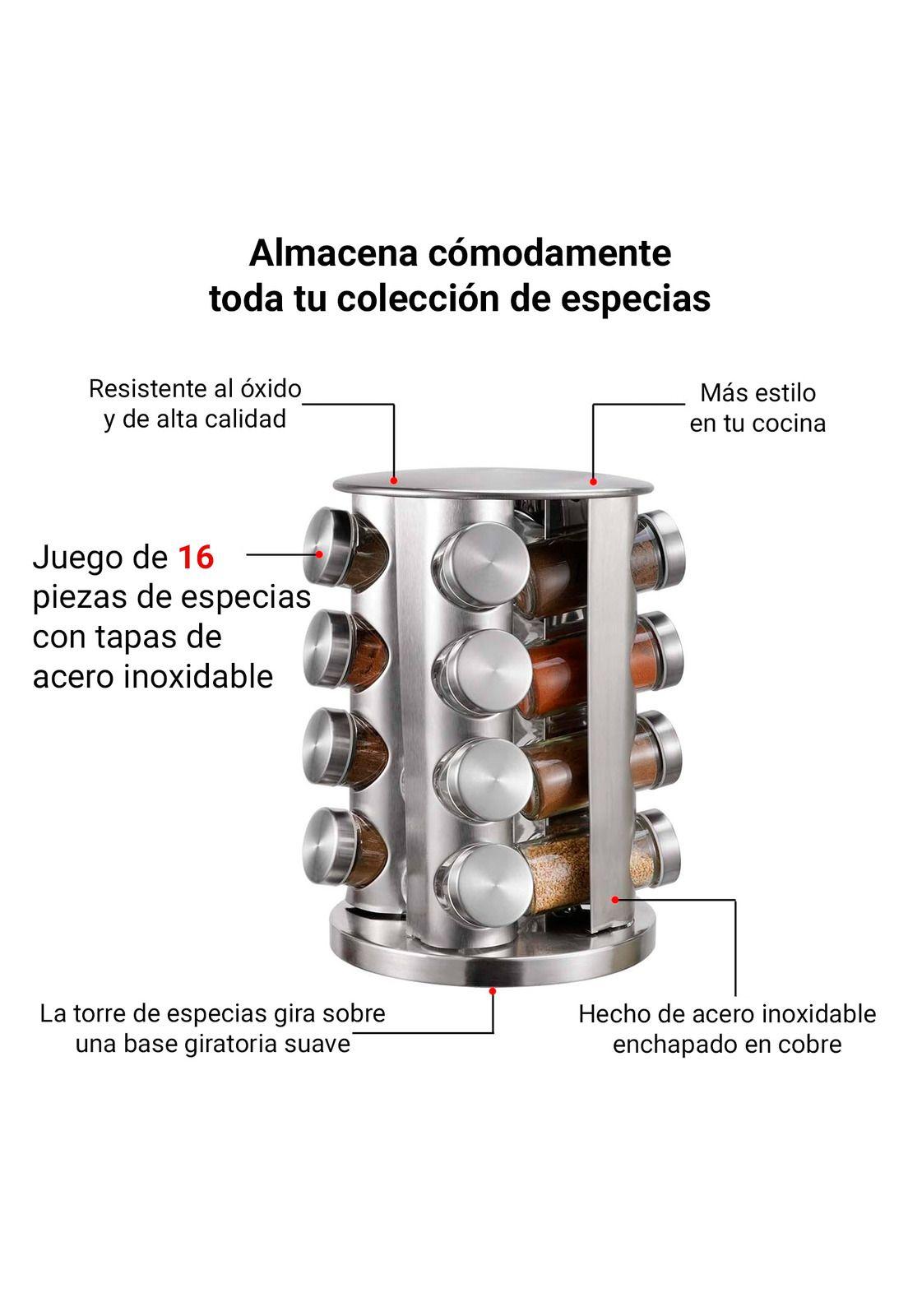 Almacena cómodamente toda tu colección de especias

Resistente al óxido y de alta calidad

Más estilo en tu cocina

Juego de 16 piezas de especias con tapas de acero inoxidable

La torre de especias gira sobre una base giratoria suave

Hecho de acero inoxidable enchapado en cobre