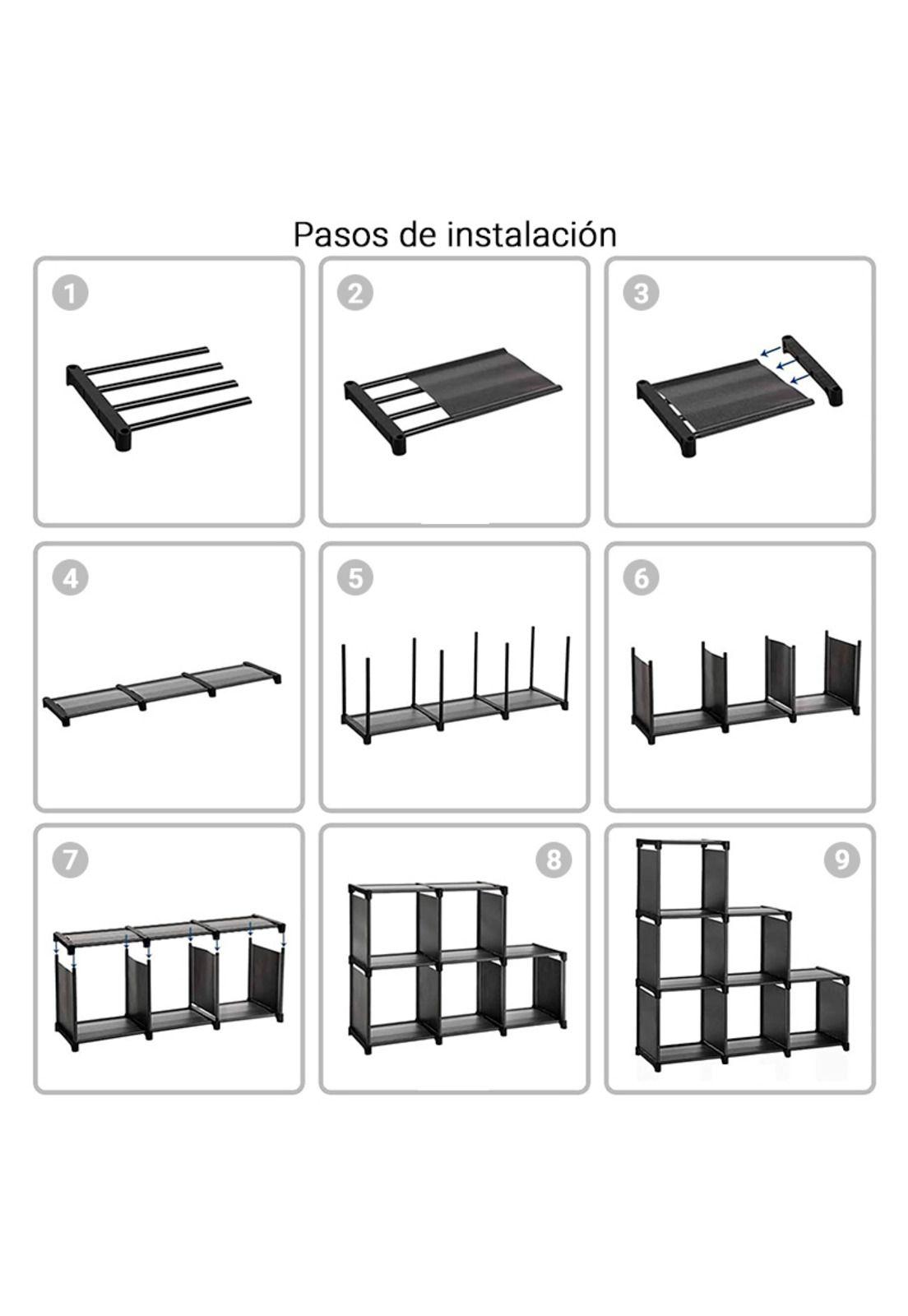 Pasos de instalación

1

2

3

4

5

6

7

8

9