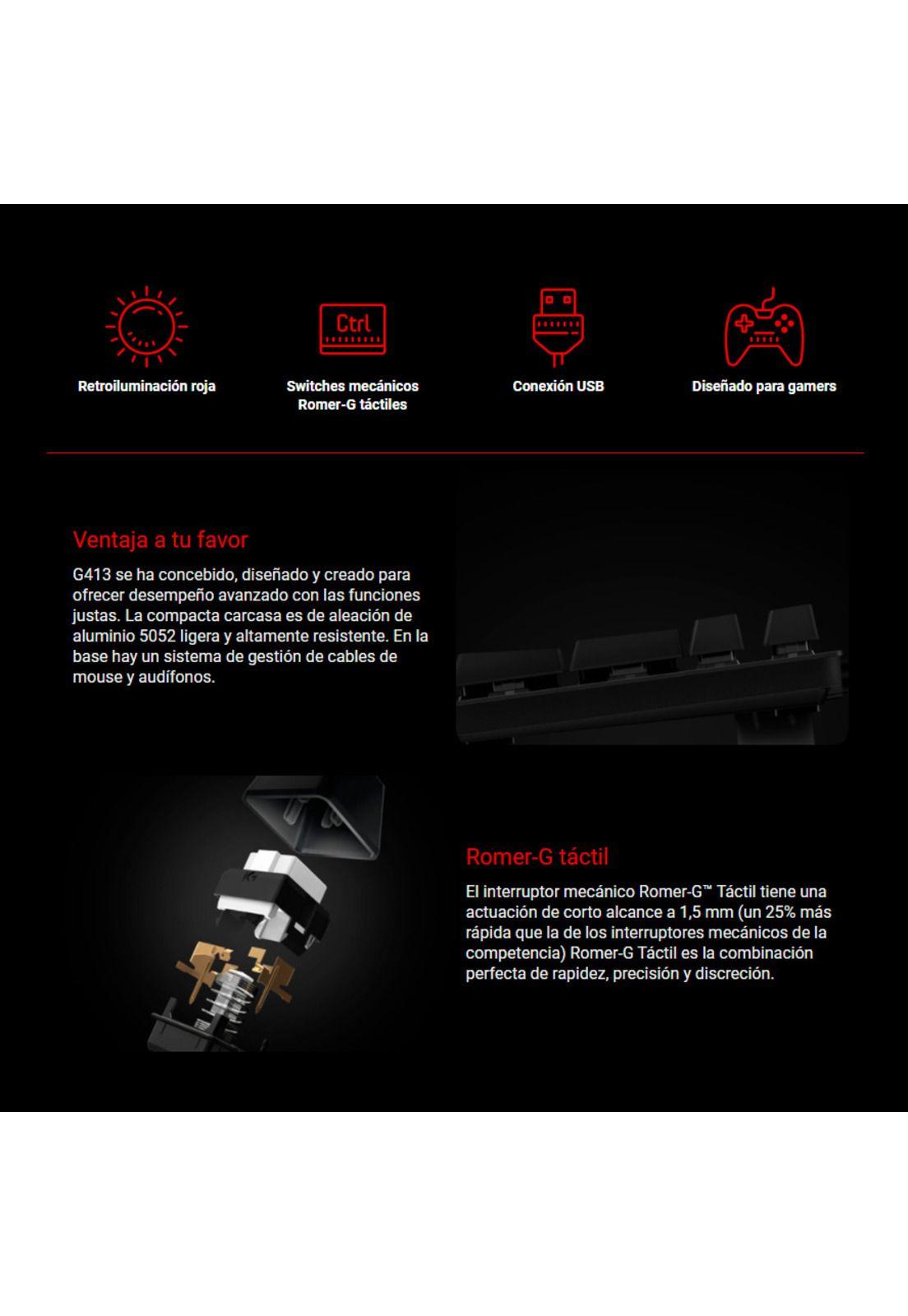 Ctrl

Retroiluminación roja

Switches mecánicos Romer-G táctiles

Conexión USB

Diseñado para gamers

Ventaja a tu favor

G413 se ha concebido, diseñado y creado para ofrecer desempeño avanzado con las funciones justas. La compacta carcasa es de aleación de aluminio 5052 ligera y altamente resistente. En la base hay un sistema de gestión de cables de mouse y audífonos.

Romer-G táctil

El interruptor mecánico Romer-G™ Táctil tiene una actuación de corto alcance a 1,5 mm (un 25% más rápida que la de los interruptores mecánicos de la competencia) Romer-G Táctil es la combinación perfecta de rapidez, precisión y discreción.