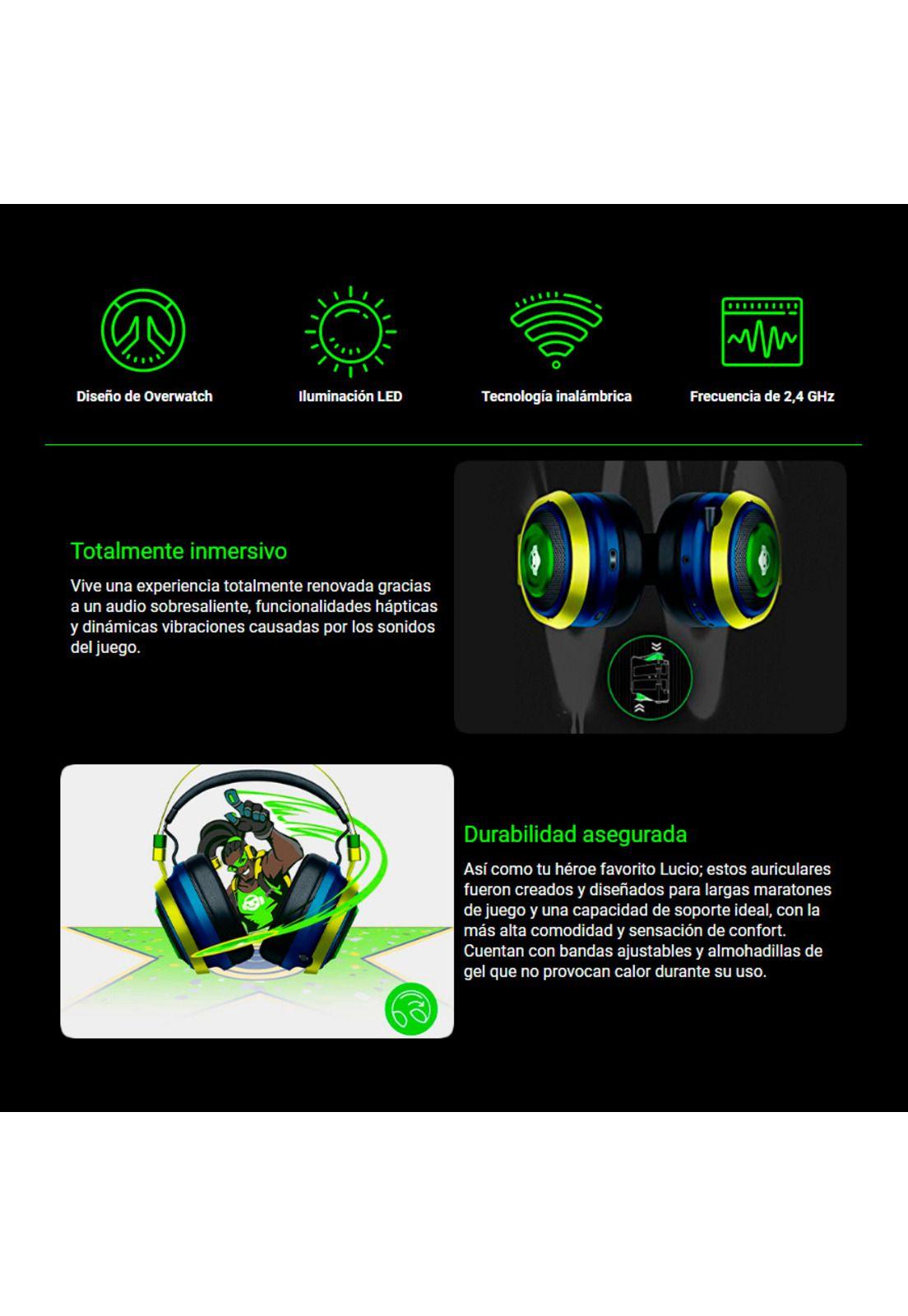 Diseño de Overwatch

Iluminación LED

Tecnología inalámbrica

Frecuencia de 2,4 GHz

Totalmente inmersivo

Vive una experiencia totalmente renovada gracias a un audio sobresaliente, funcionalidades hápticas y dinámicas vibraciones causadas por los sonidos del juego.

Durabilidad asegurada

Así como tu héroe favorito Lucio; estos auriculares fueron creados y diseñados para largas maratones de juego y una capacidad de soporte ideal, con la más alta comodidad y sensación de confort. Cuentan con bandas ajustables y almohadillas de gel que no provocan calor durante su uso.