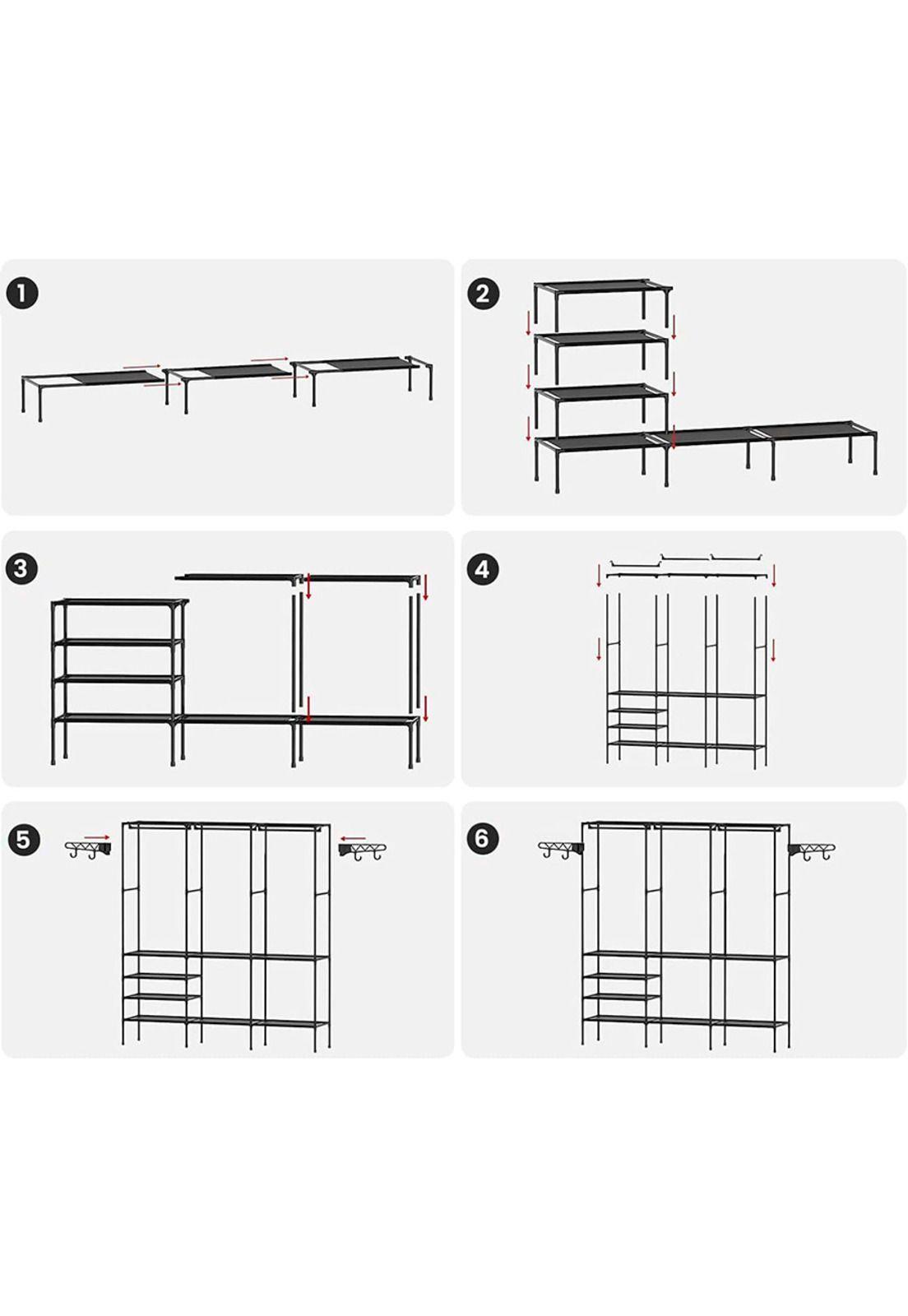 1

2

3

4

5

6