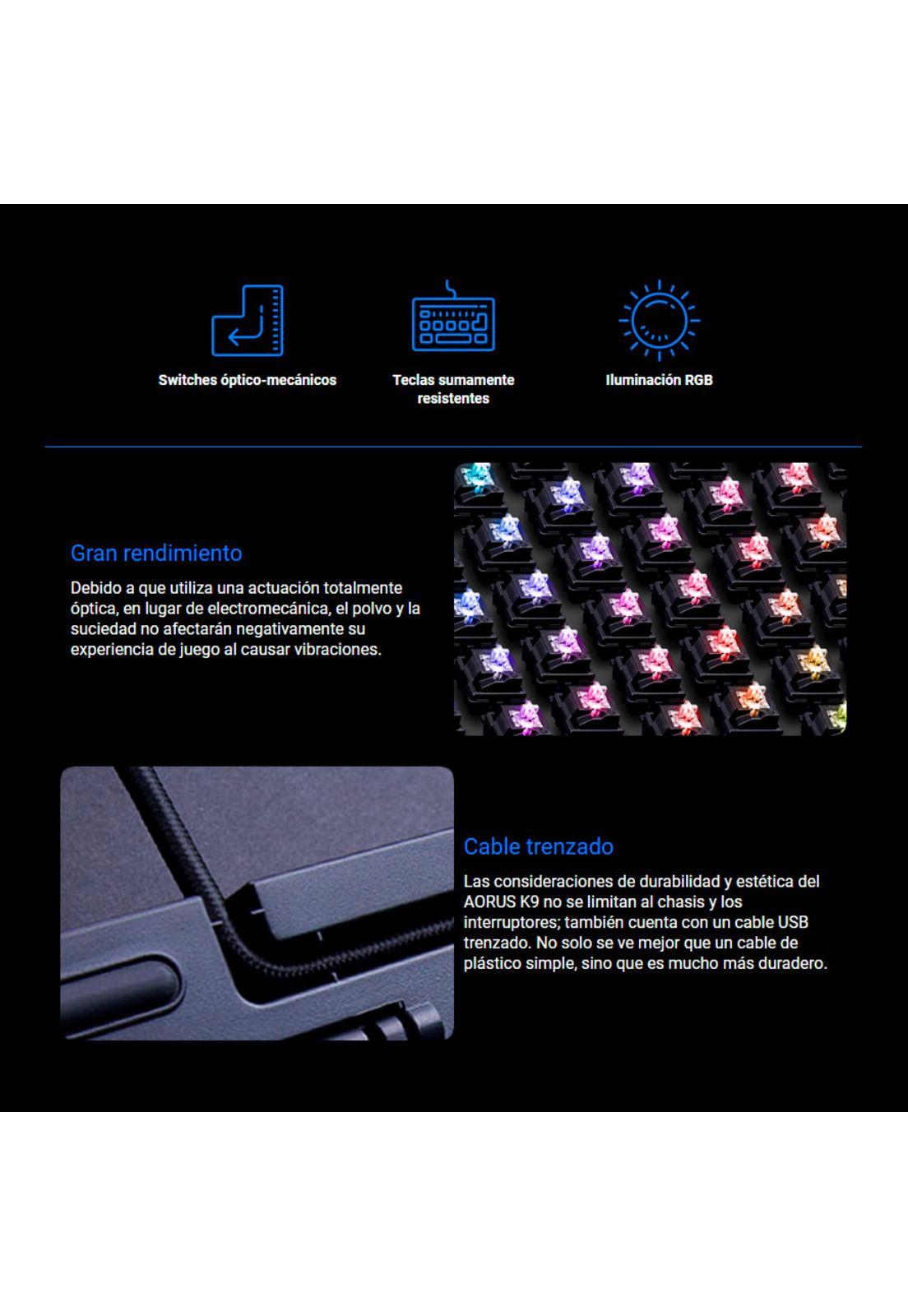 Switches óptico-mecánicos

Teclas sumamente resistentes

Iluminación RGB

Gran rendimiento

Debido a que utiliza una actuación totalmente óptica, en lugar de electromecánica, el polvo y la suciedad no afectarán negativamente su experiencia de juego al causar vibraciones.

Cable trenzado

Las consideraciones de durabilidad y estética del AORUS K9 no se limitan al chasis y los interruptores; también cuenta con un cable USB trenzado. No solo se ve mejor que un cable de plástico simple, sino que es mucho más duradero.