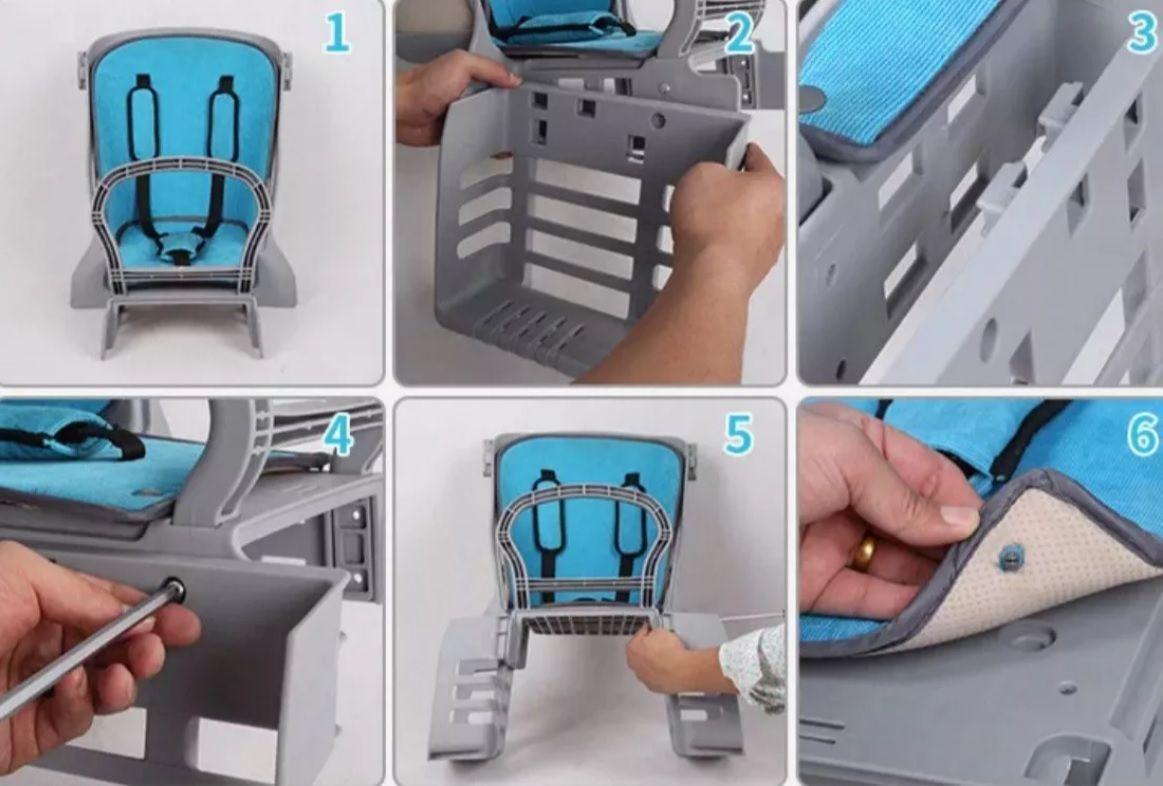 1
2
3
4
5
6